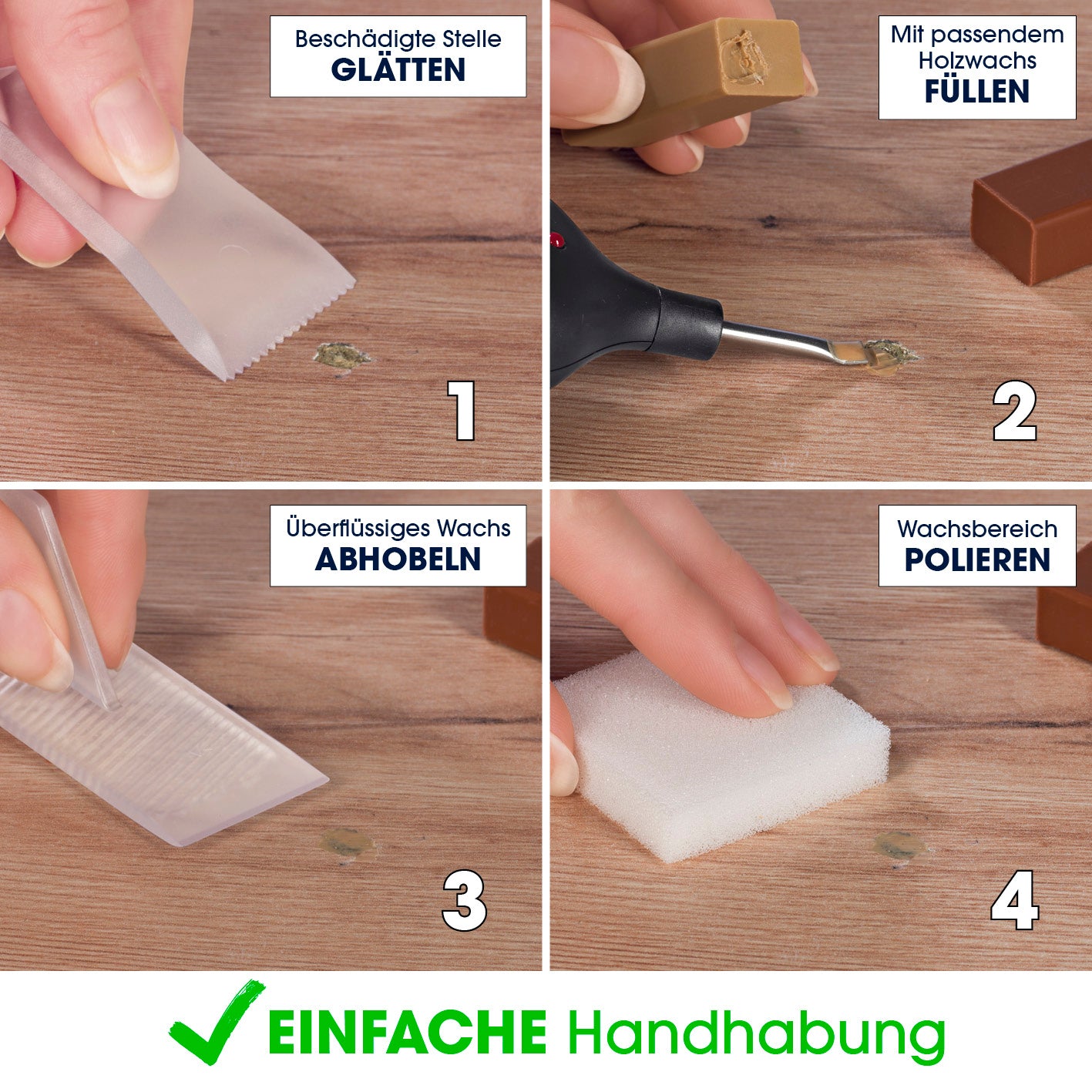 Beschädigte Stelle
GLÄTTEN

1

Mit passendem
Holzwachs
FÜLLEN

2

Überflüssiges Wachs
ABHOBELN

3

Wachsbereich
POLIEREN

4

EINFACHE Handhabung