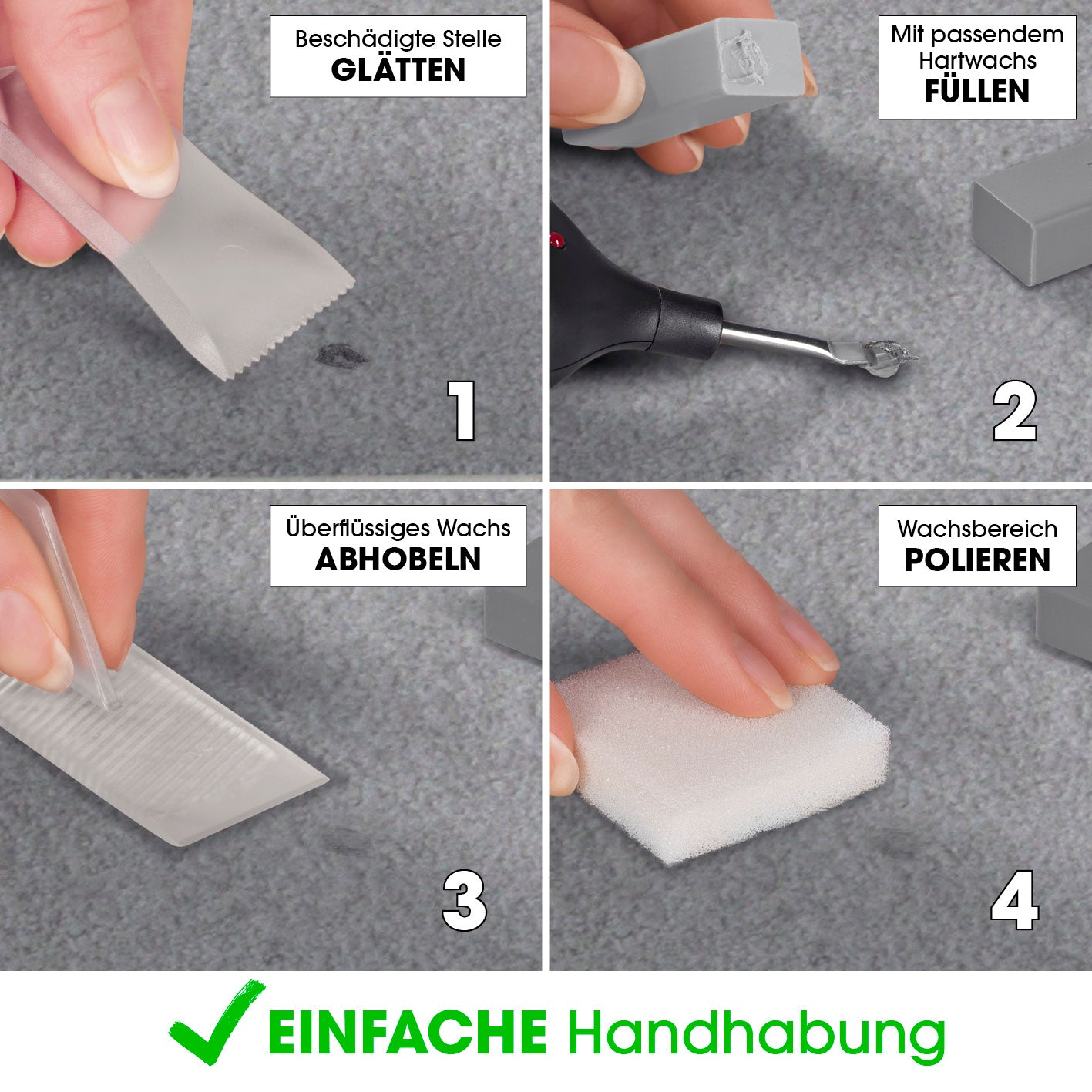 Beschädigte Stelle
GLÄTTEN

1

Mit passendem Hartwachs
FÜLLEN

2

Überflüssiges Wachs
ABHOBELN

3

Wachsbereich
POLIEREN

4

EINFACHE Handhabung