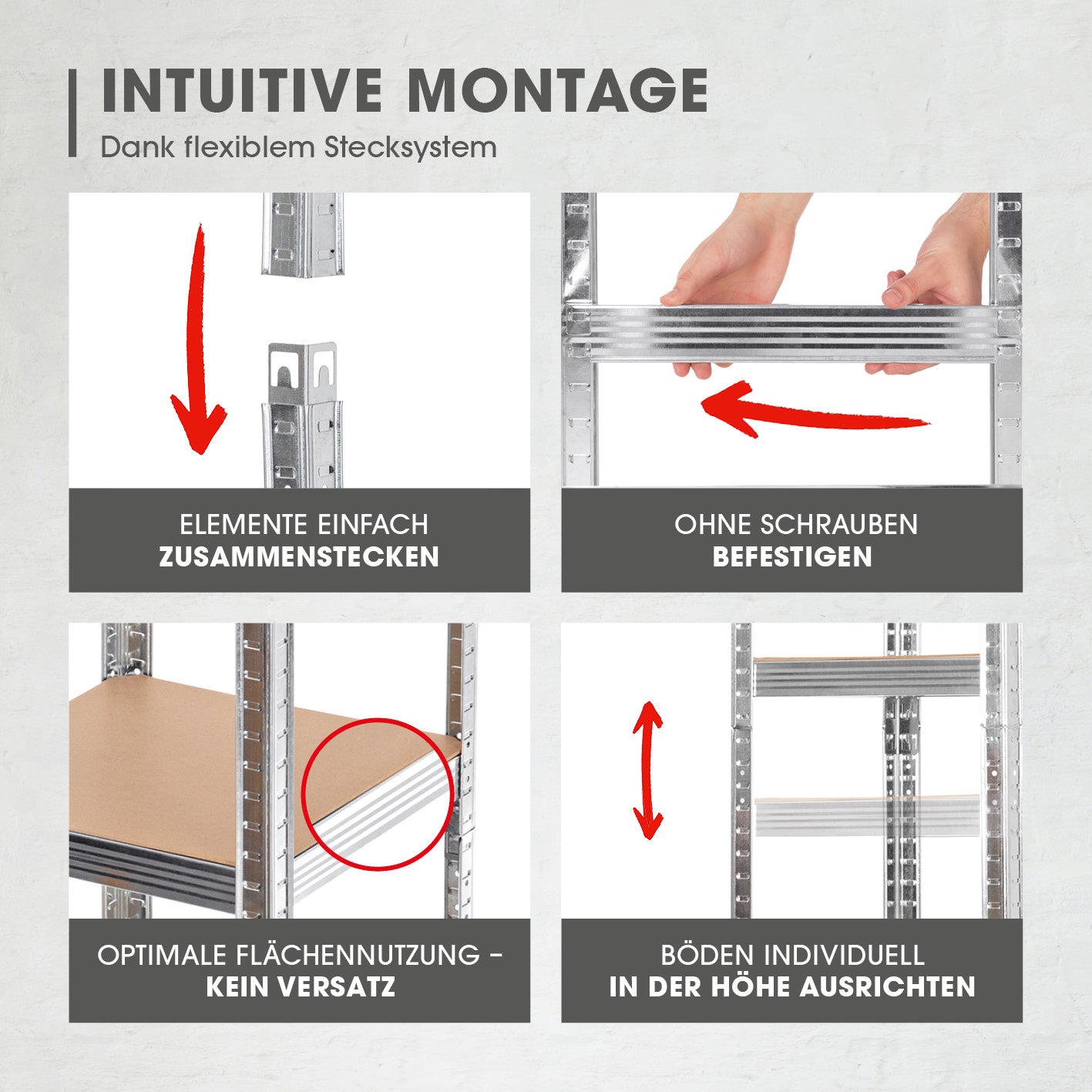 INTUITIVE MONTAGE
Dank flexiblem Stecksystem

ELEMENTE EINFACH
ZUSAMMENSTECKEN

OHNE SCHRAUBEN
BEFESTIGEN

OPTIMALE FLÄCHENNUTZUNG –
KEIN VERSATZ

BÖDEN INDIVIDUELL
IN DER HÖHE AUSRICHTEN