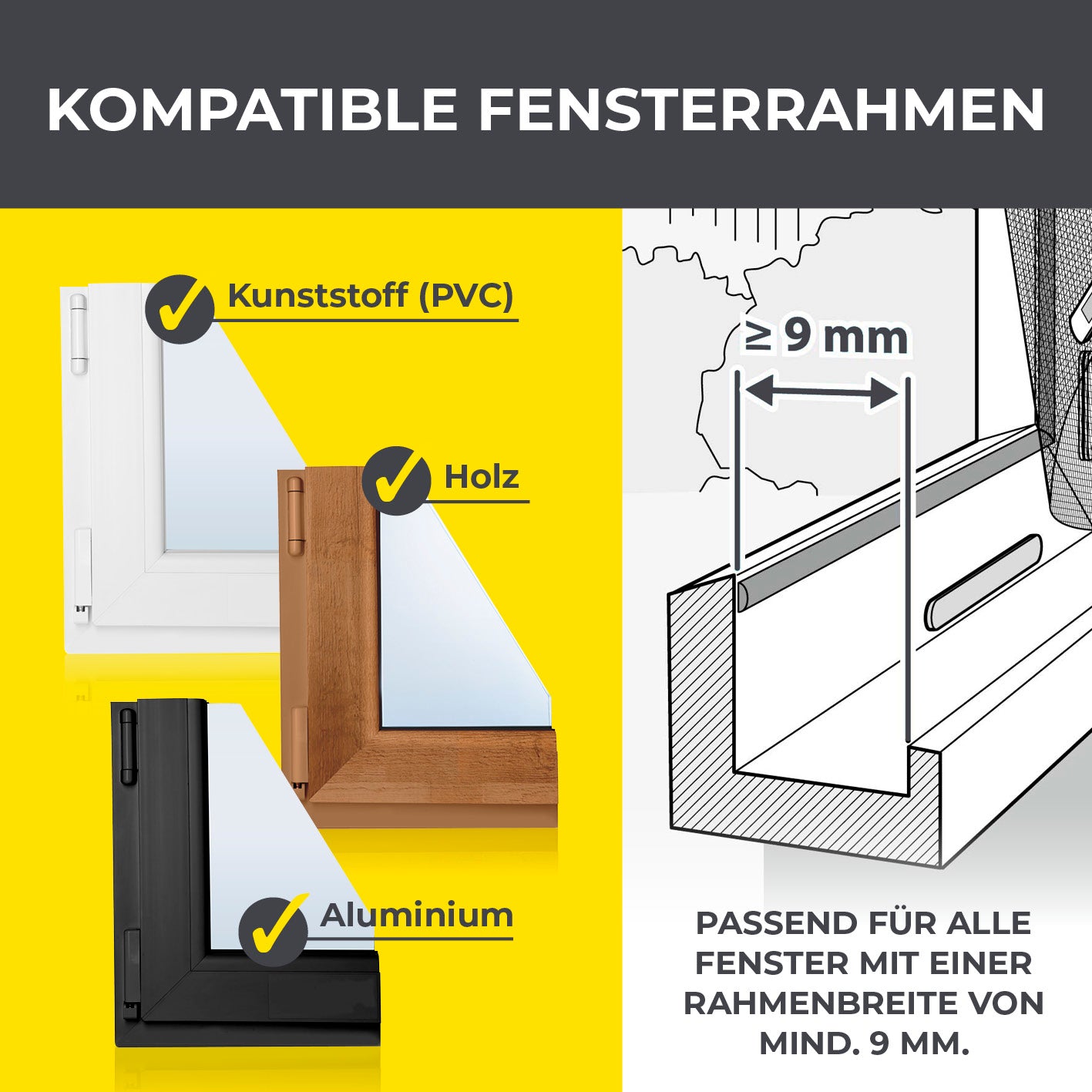 KOMPATIBLE FENSTERRAHMEN

Kunststoff (PVC)

Holz

Aluminium

$\geq$ 9 mm

PASSEND FÜR ALLE FENSTER MIT EINER RAHMENBREITE VON MIND. 9 MM.