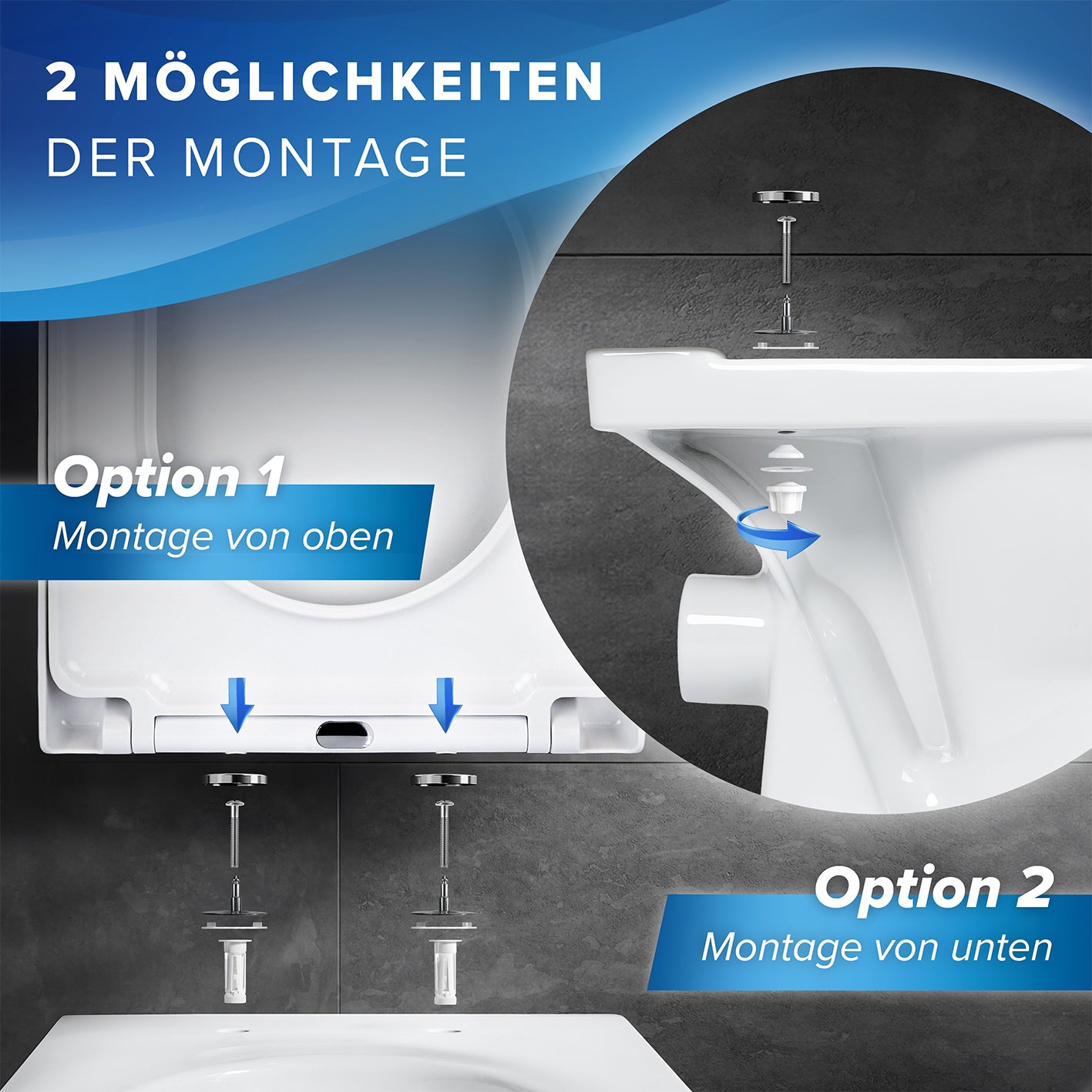 2 MÖGLICHKEITEN
DER MONTAGE

Option 1
Montage von oben

Option 2
Montage von unten