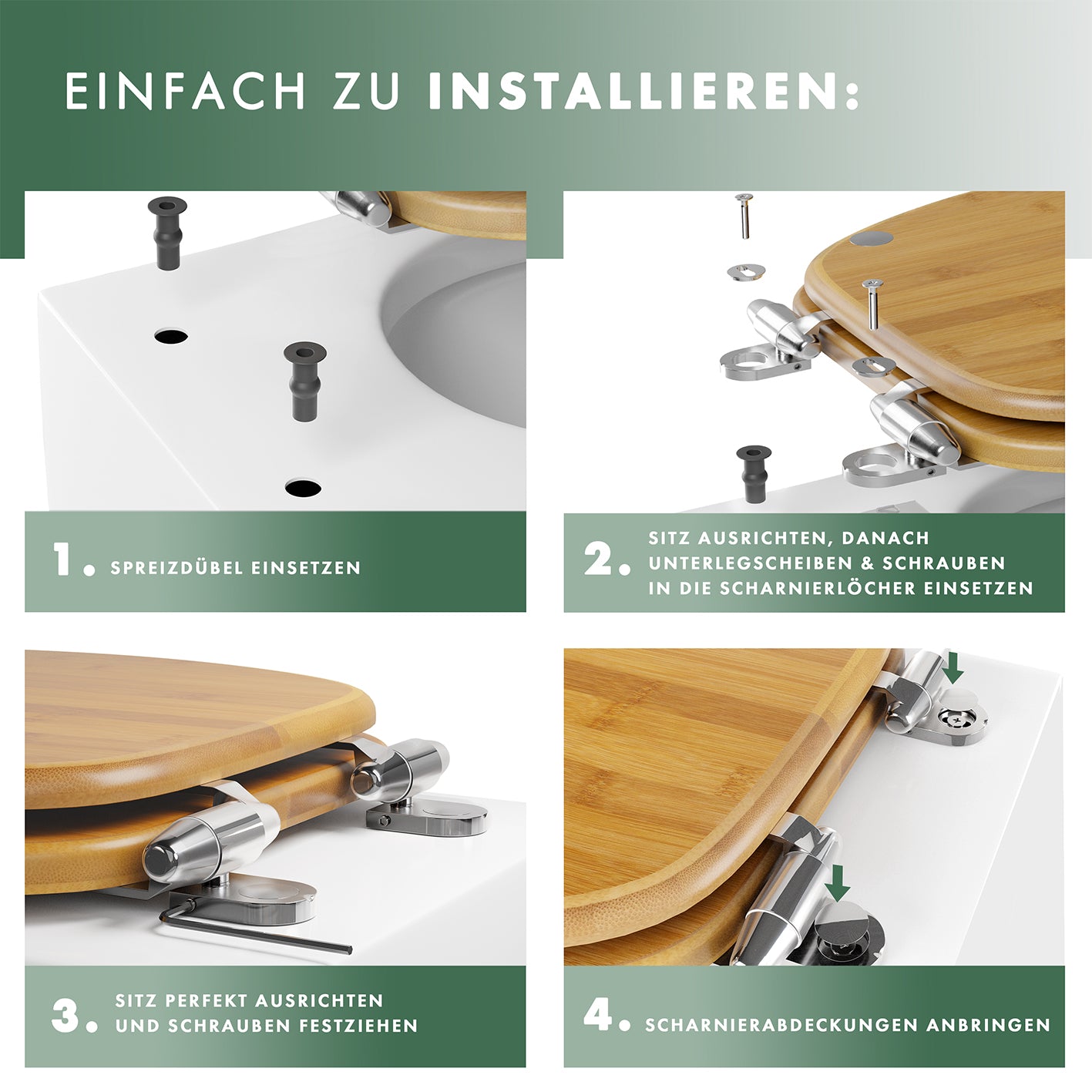 EINFACH ZU INSTALLIEREN:

1. SPREIZDÜBEL EINSETZEN

2. SITZ AUSRICHTEN, DANACH UNTERLEGSCHEIBEN & SCHRAUBEN IN DIE SCHARNIERLÖCHER EINSETZEN

3. SITZ PERFEKT AUSRICHTEN UND SCHRAUBEN FESTZIEHEN

4. SCHARNIERABDECKUNGEN ANBRINGEN