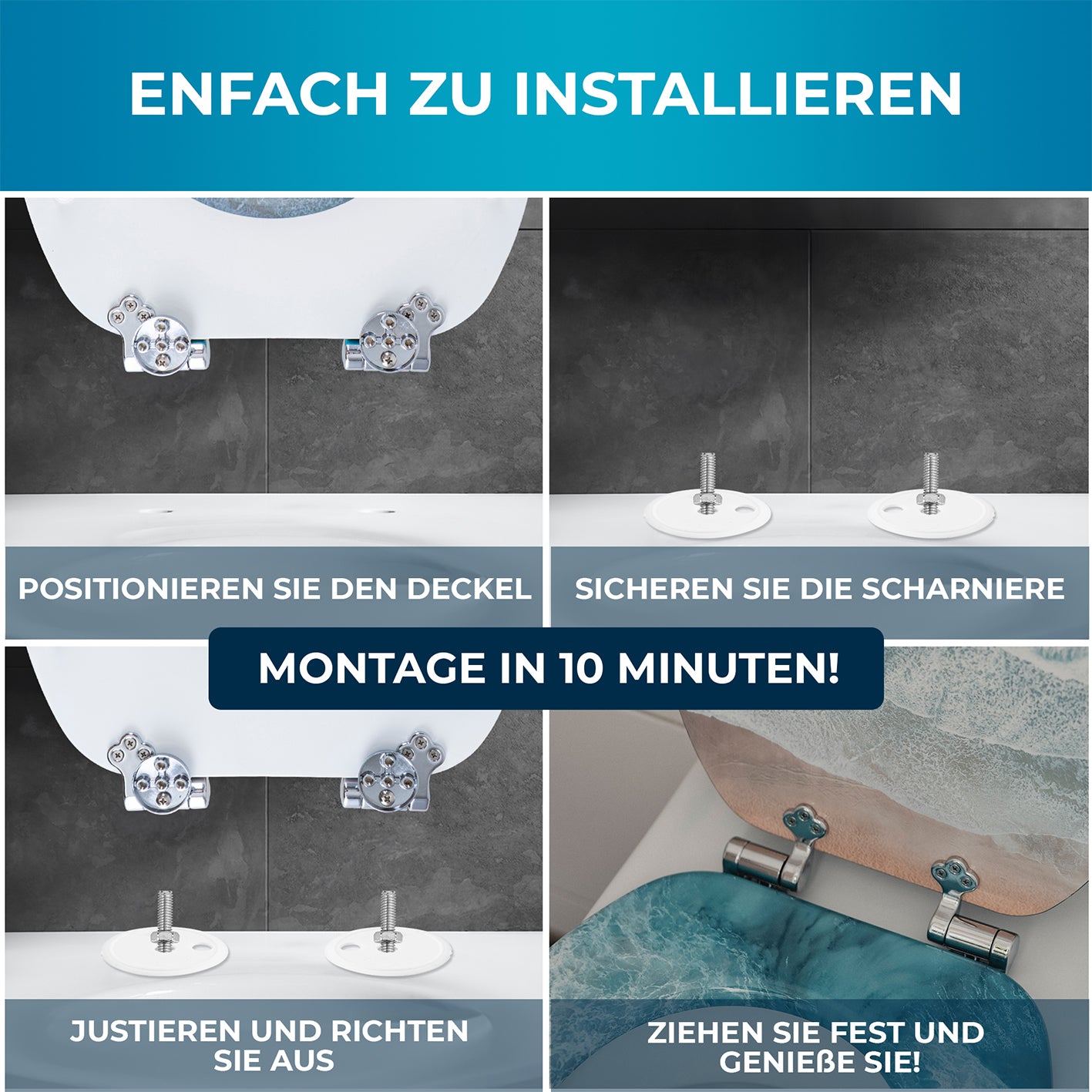 ENFACH ZU INSTALLIEREN

POSITIONIEREN SIE DEN DECKEL

SICHEREN SIE DIE SCHARNIERE

MONTAGE IN 10 MINUTEN!

JUSTIEREN UND RICHTEN SIE AUS

ZIEHEN SIE FEST UND GENIEßE SIE!