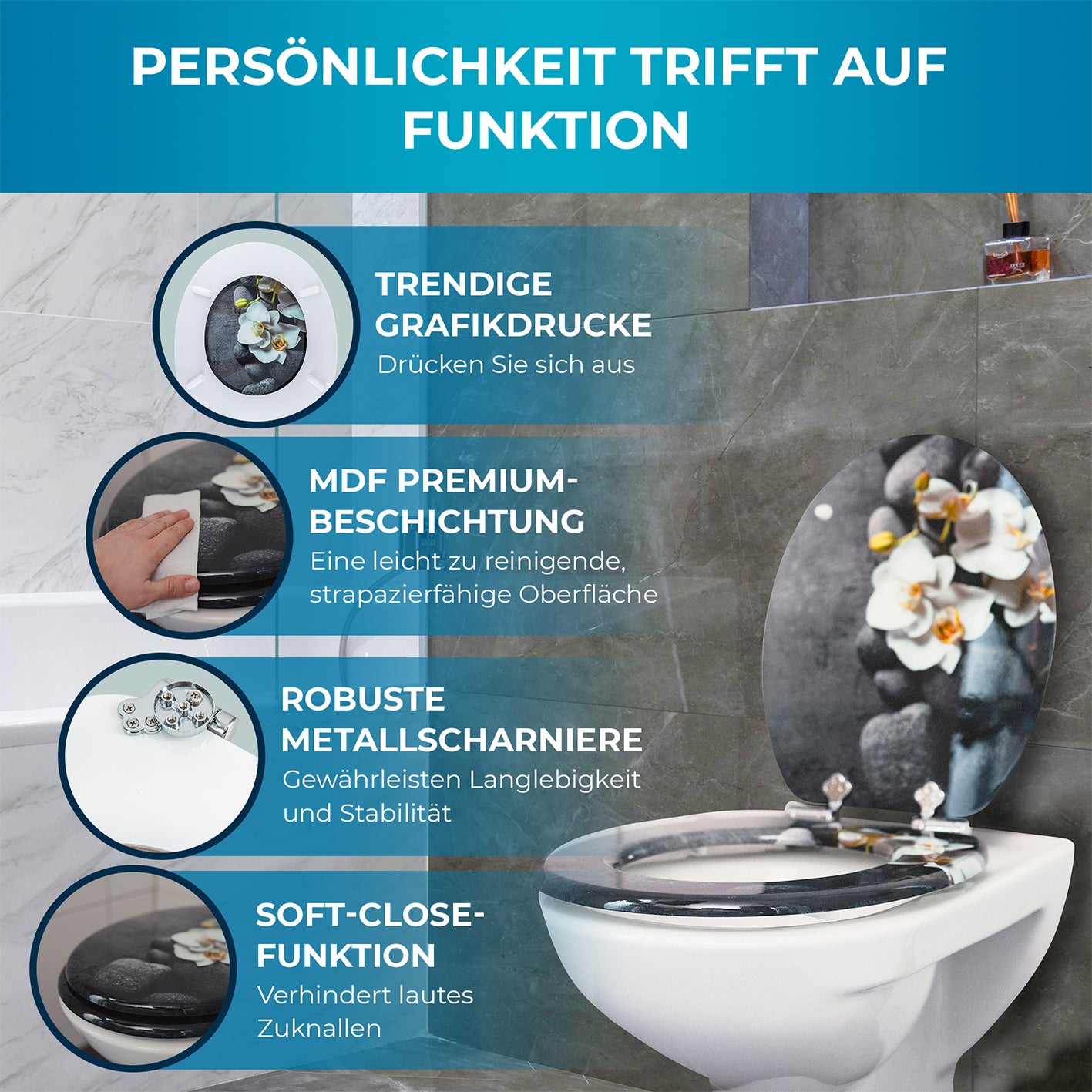 PERSÖNLICHKEIT TRIFFT AUF FUNKTION

TRENDIGE GRAFIKDRUCKE
Drücken Sie sich aus

MDF PREMIUM-BESCHICHTUNG
Eine leicht zu reinigende, strapazierfähige Oberfläche

ROBUSTE METALLSCHARNIERE
Gewährleisten Langlebigkeit und Stabilität

SOFT-CLOSE-FUNKTION
Verhindert lautes Zuknallen