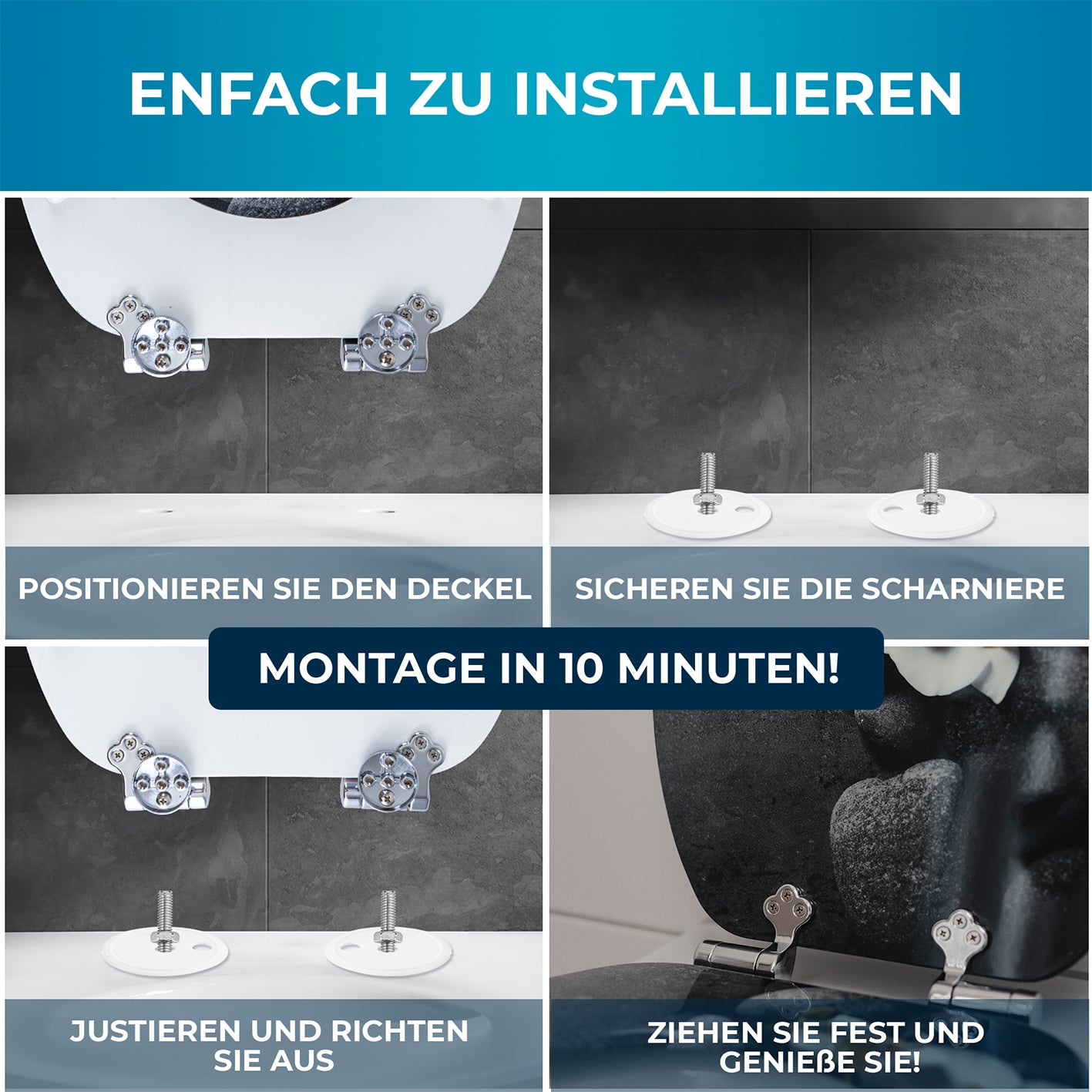 ENFACH ZU INSTALLIEREN

POSITIONIEREN SIE DEN DECKEL

SICHEREN SIE DIE SCHARNIERE

MONTAGE IN 10 MINUTEN!

JUSTIEREN UND RICHTEN SIE AUS

ZIEHEN SIE FEST UND GENIEßE SIE!