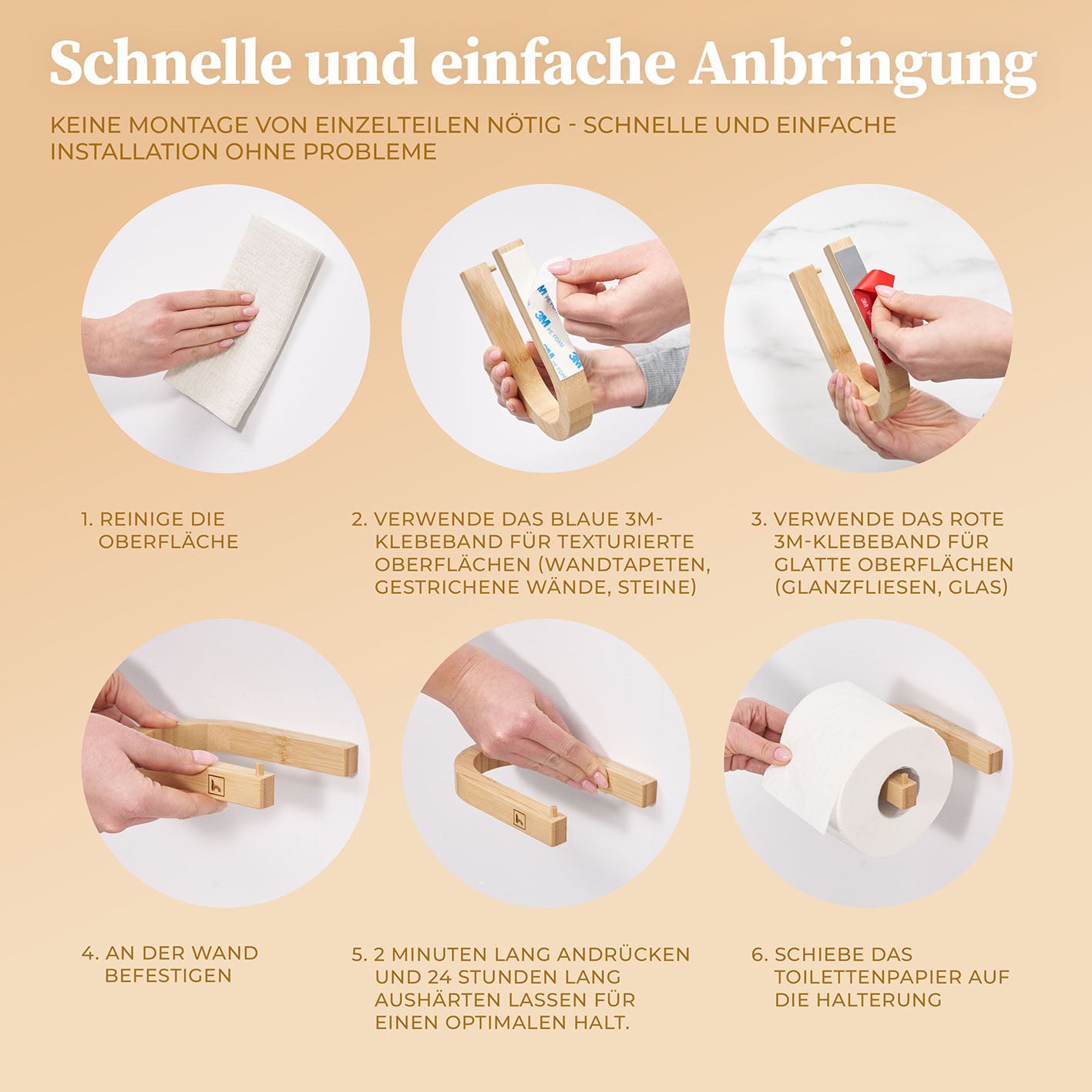 Schnelle und einfache Anbringung

KEINE MONTAGE VON EINZELTEILEN NÖTIG - SCHNELLE UND EINFACHE INSTALLATION OHNE PROBLEME

3M

3M

1. REINIGE DIE OBERFLÄCHE

2. VERWENDE DAS BLAUE 3M-KLEBEBAND FÜR TEXTURIERTE OBERFLÄCHEN (WANDTAPETEN, GESTRICHENE WÄNDE, STEINE)

3. VERWENDE DAS ROTE 3M-KLEBEBAND FÜR GLATTE OBERFLÄCHEN (GLANZFLIESEN, GLAS)

4. AN DER WAND BEFESTIGEN

5. 2 MINUTEN LANG ANDRÜCKEN UND 24 STUNDEN LANG AUSHÄRTEN LASSEN FÜR EINEN OPTIMALEN HALT.

6. SCHIEBE DAS TOILETTENPAPIER AUF DIE HALTERUNG