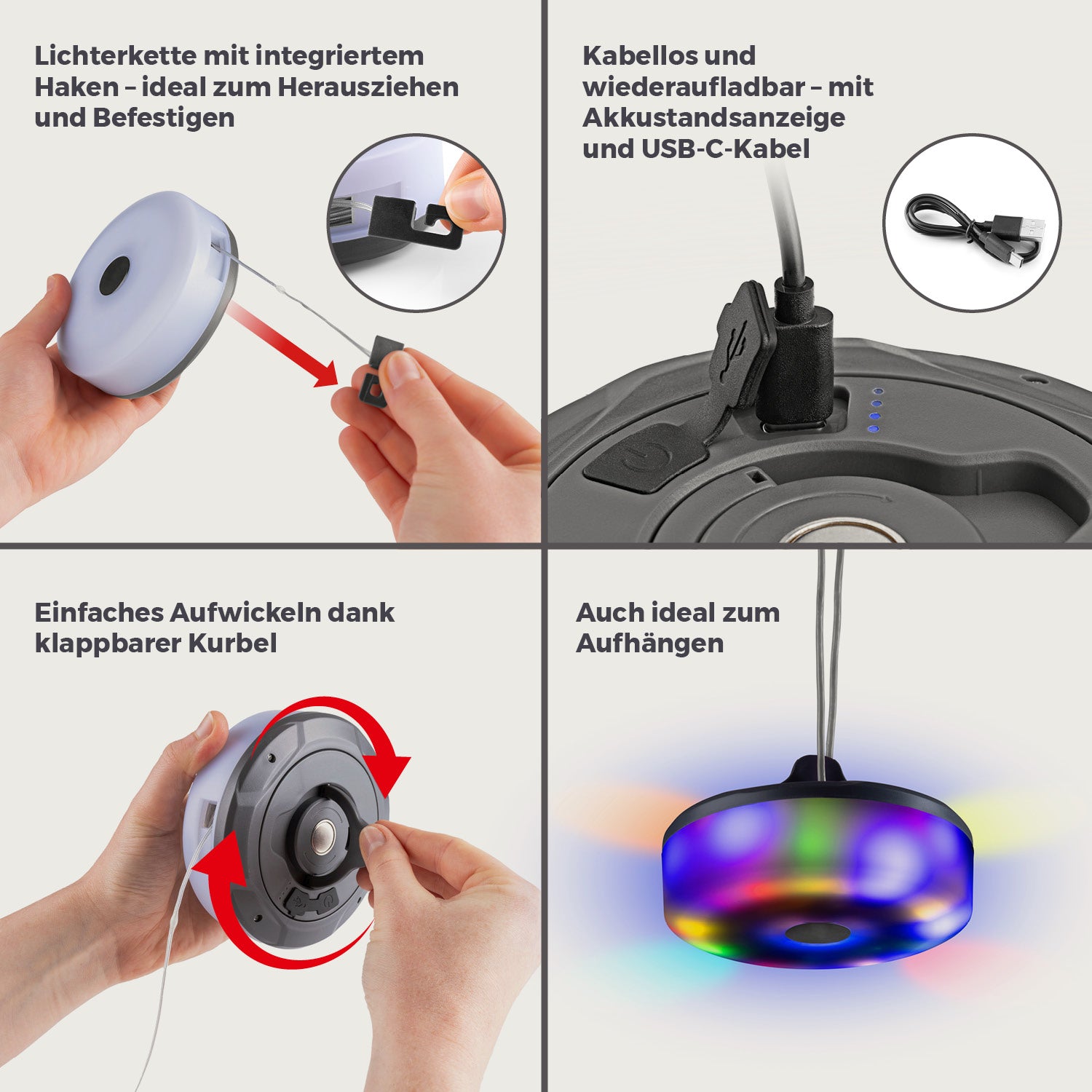 Lichterkette mit integriertem Haken – ideal zum Herausziehen und Befestigen

Kabellos und wiederaufladbar – mit Akkustandsanzeige und USB-C-Kabel

Einfaches Aufwickeln dank klappbarer Kurbel

Auch ideal zum Aufhängen