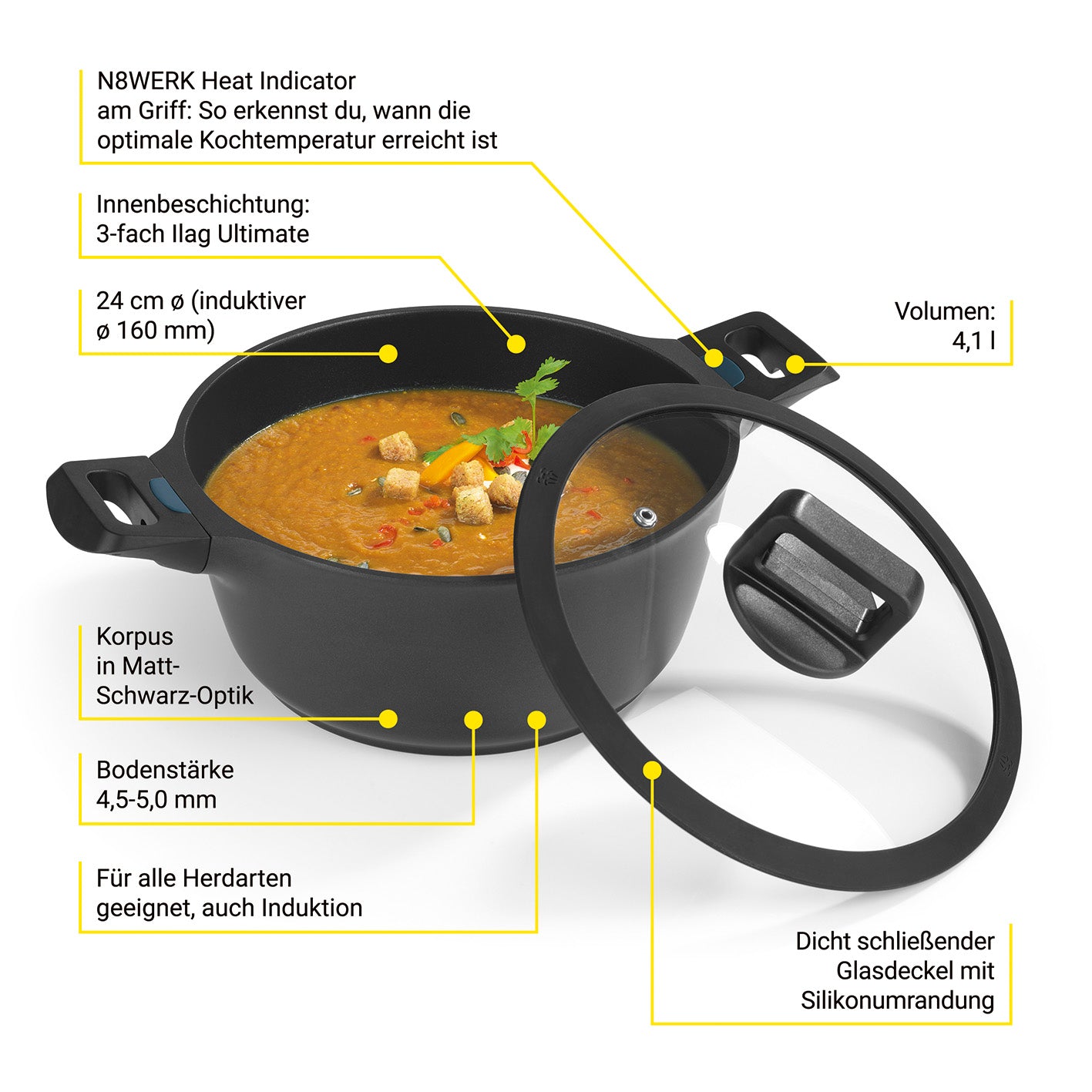 N8WERK Heat Indicator am Griff: So erkennst du, wann die optimale Kochtemperatur erreicht ist

Innenbeschichtung: 3-fach Ilag Ultimate

24 cm ø (induktiver ø 160 mm)

Volumen: 4,1 l

Korpus in Matt-Schwarz-Optik

Bodenstärke 4,5-5,0 mm

Für alle Herdarten geeignet, auch Induktion

Dicht schließender Glasdeckel mit Silikonumrandung