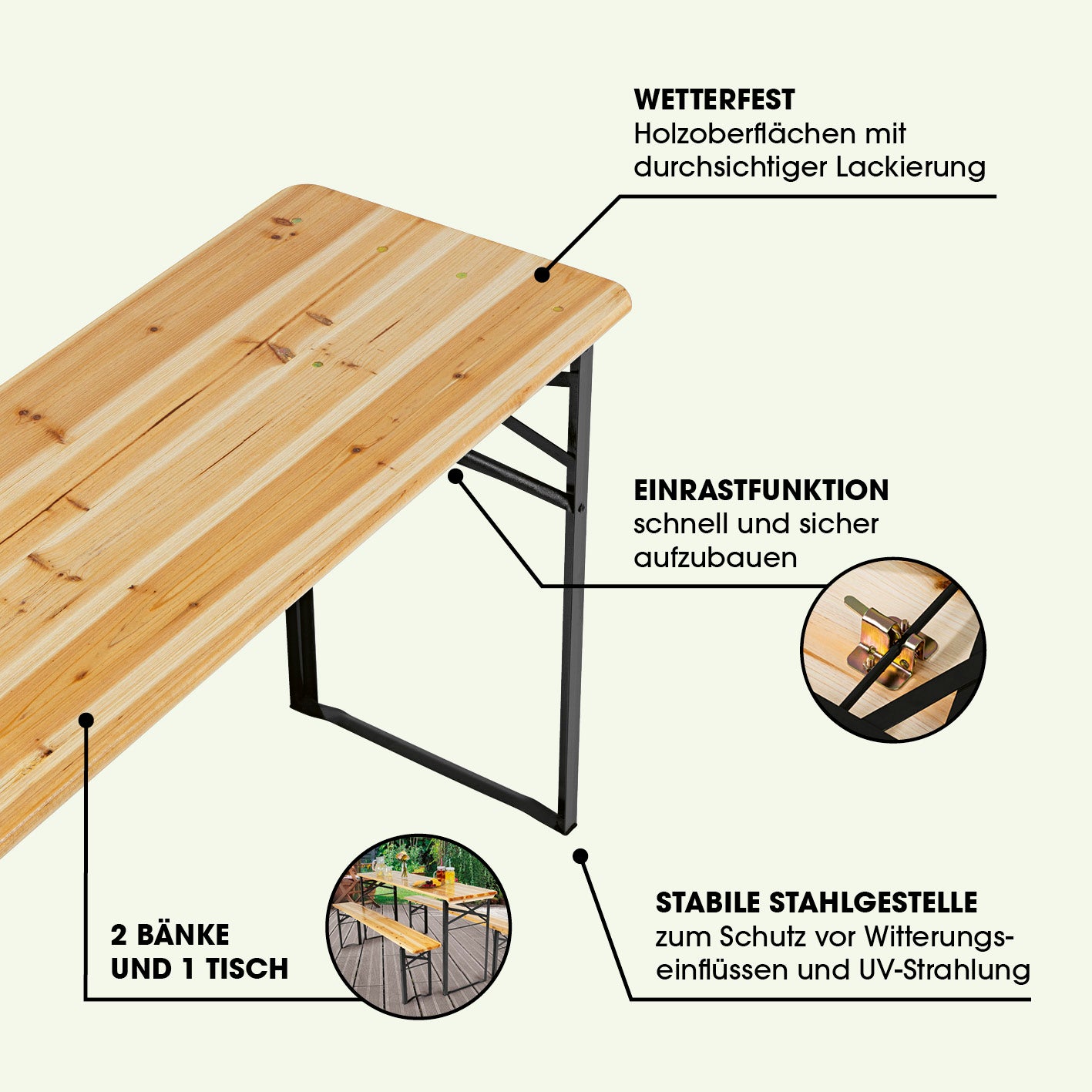 WETTERFEST
Holzoberflächen mit durchsichtiger Lackierung

EINRASTFUNKTION
schnell und sicher aufzubauen

2 BÄNKE
UND 1 TISCH

STABILE STAHLGESTELLE
zum Schutz vor Witterungseinflüssen und UV-Strahlung