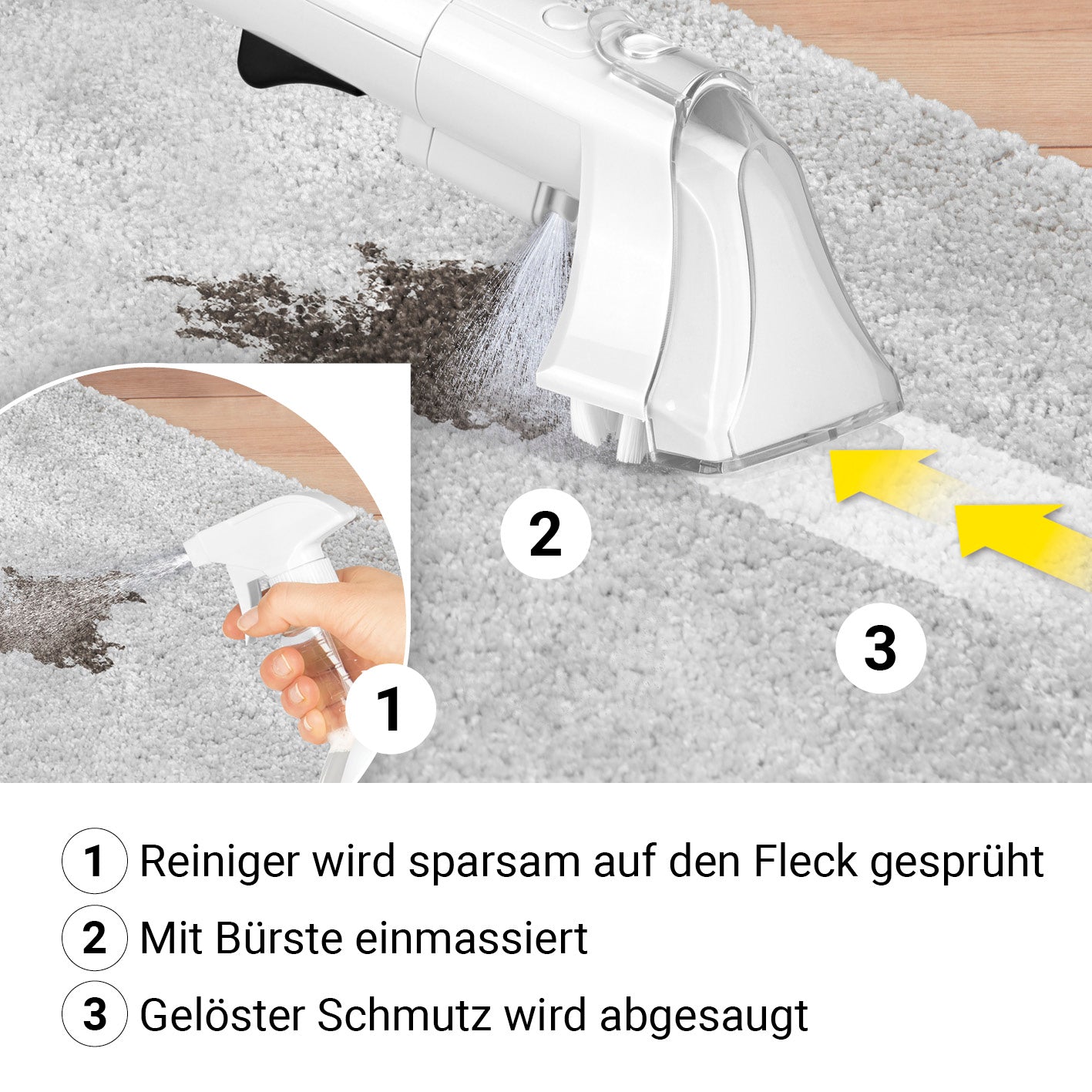 2

3

1

1 Reiniger wird sparsam auf den Fleck gesprüht

2 Mit Bürste einmassiert

3 Gelöster Schmutz wird abgesaugt