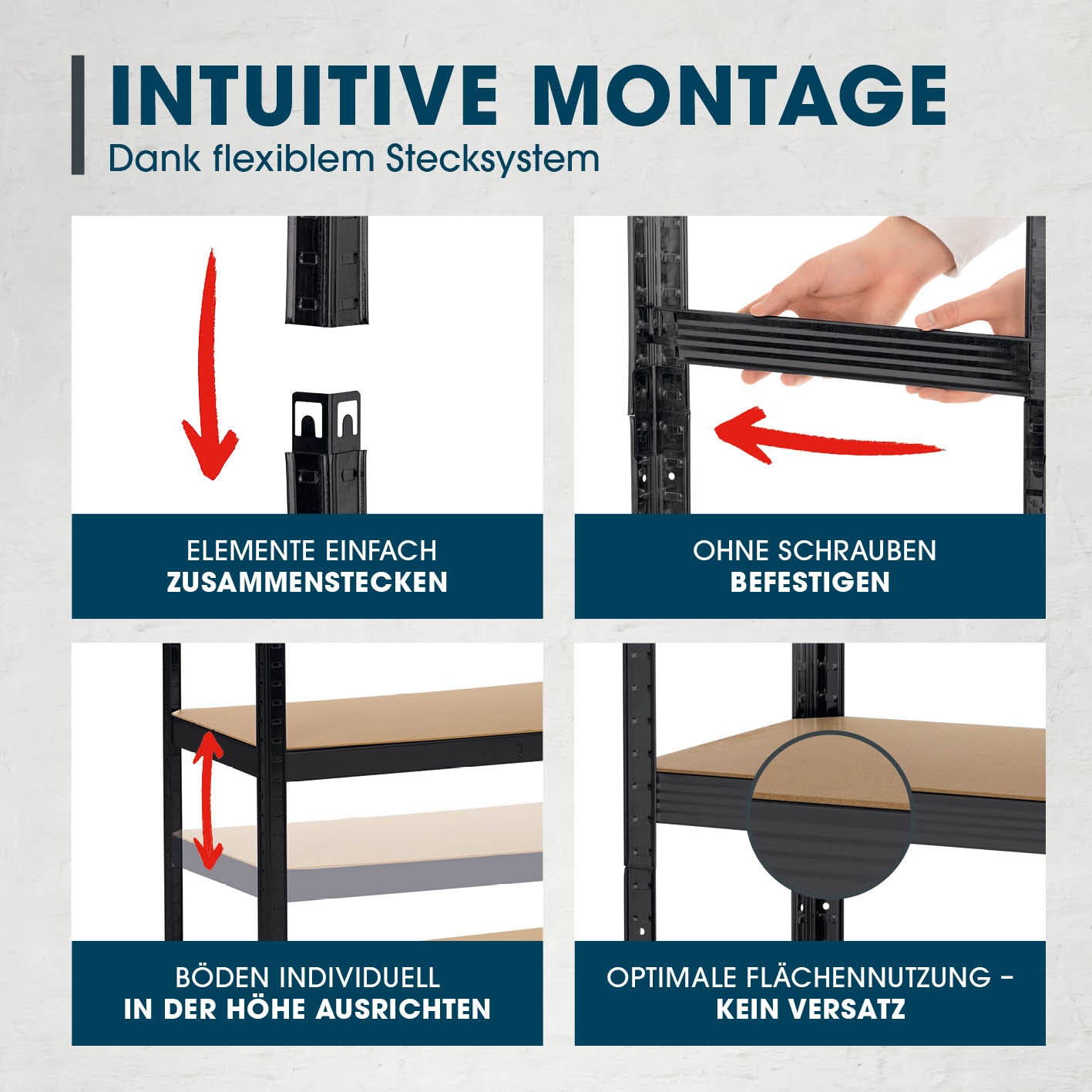 INTUITIVE MONTAGE
Dank flexiblem Stecksystem

ELEMENTE EINFACH
ZUSAMMENSTECKEN

OHNE SCHRAUBEN
BEFESTIGEN

BÖDEN INDIVIDUELL
IN DER HÖHE AUSRICHTEN

OPTIMALE FLÄCHENNUTZUNG –
KEIN VERSATZ