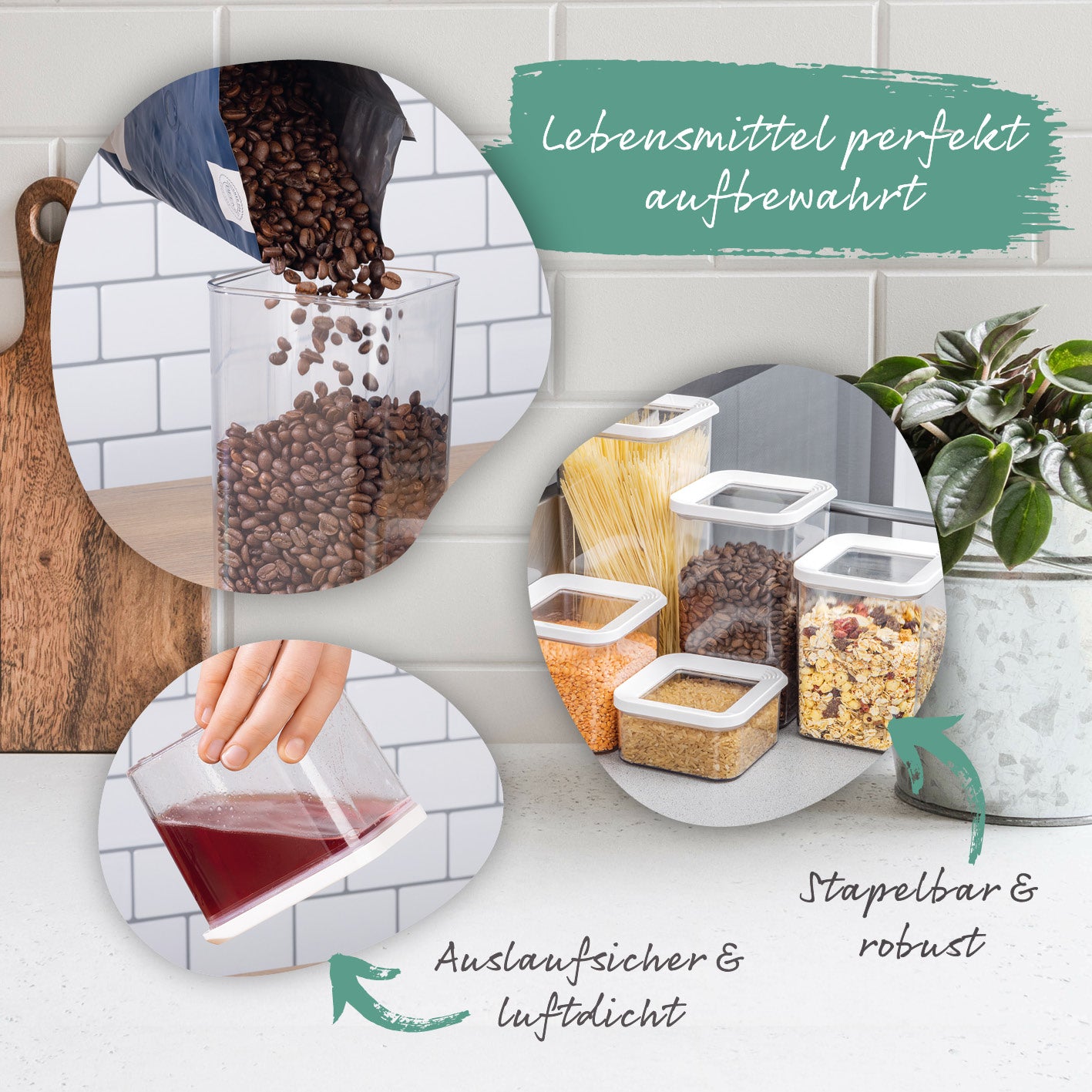 Lebensmittel perfekt aufbewahrt

Stapelbar & robust

Auslaufsicher & luftdicht