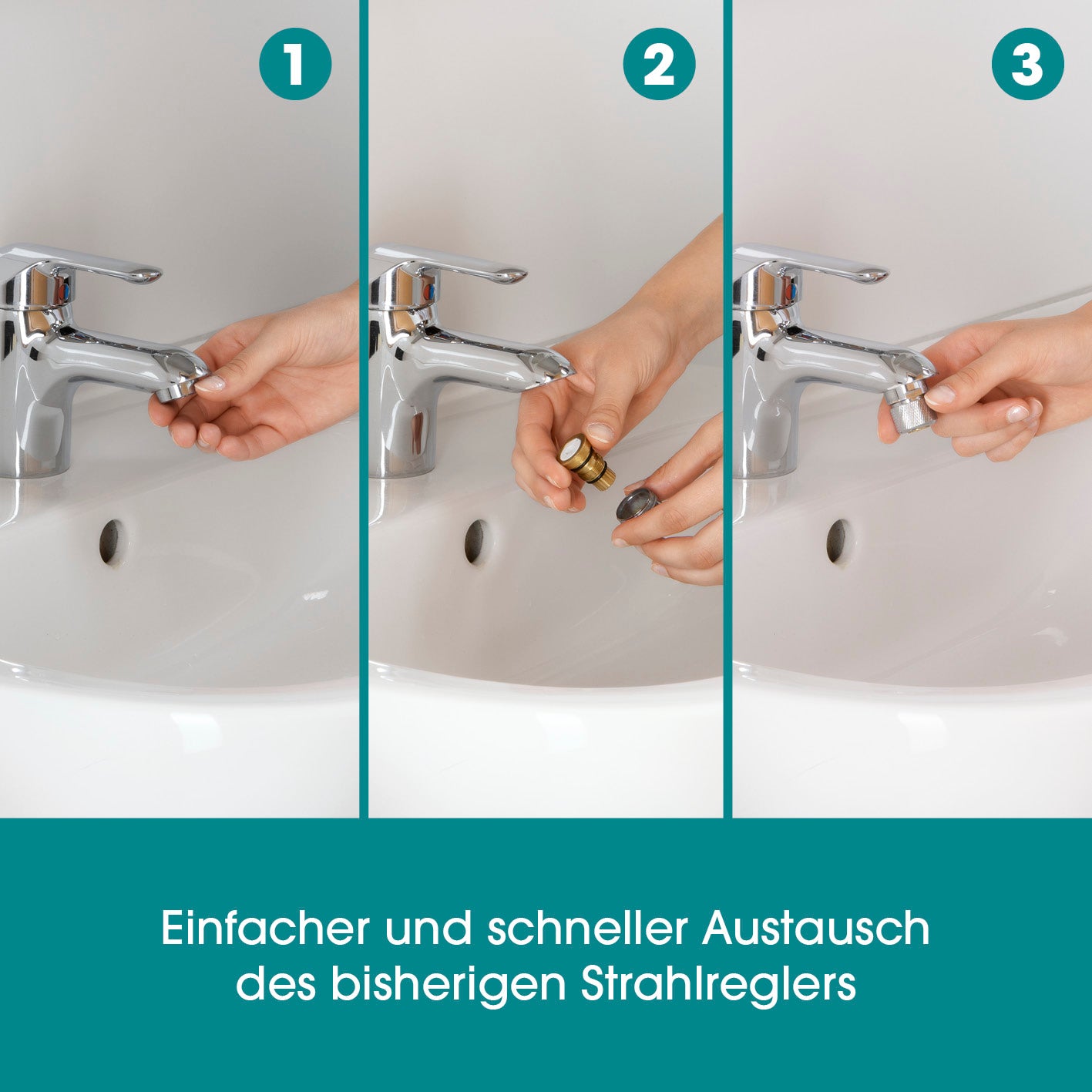 1

2

3

Einfacher und schneller Austausch des bisherigen Strahlreglers