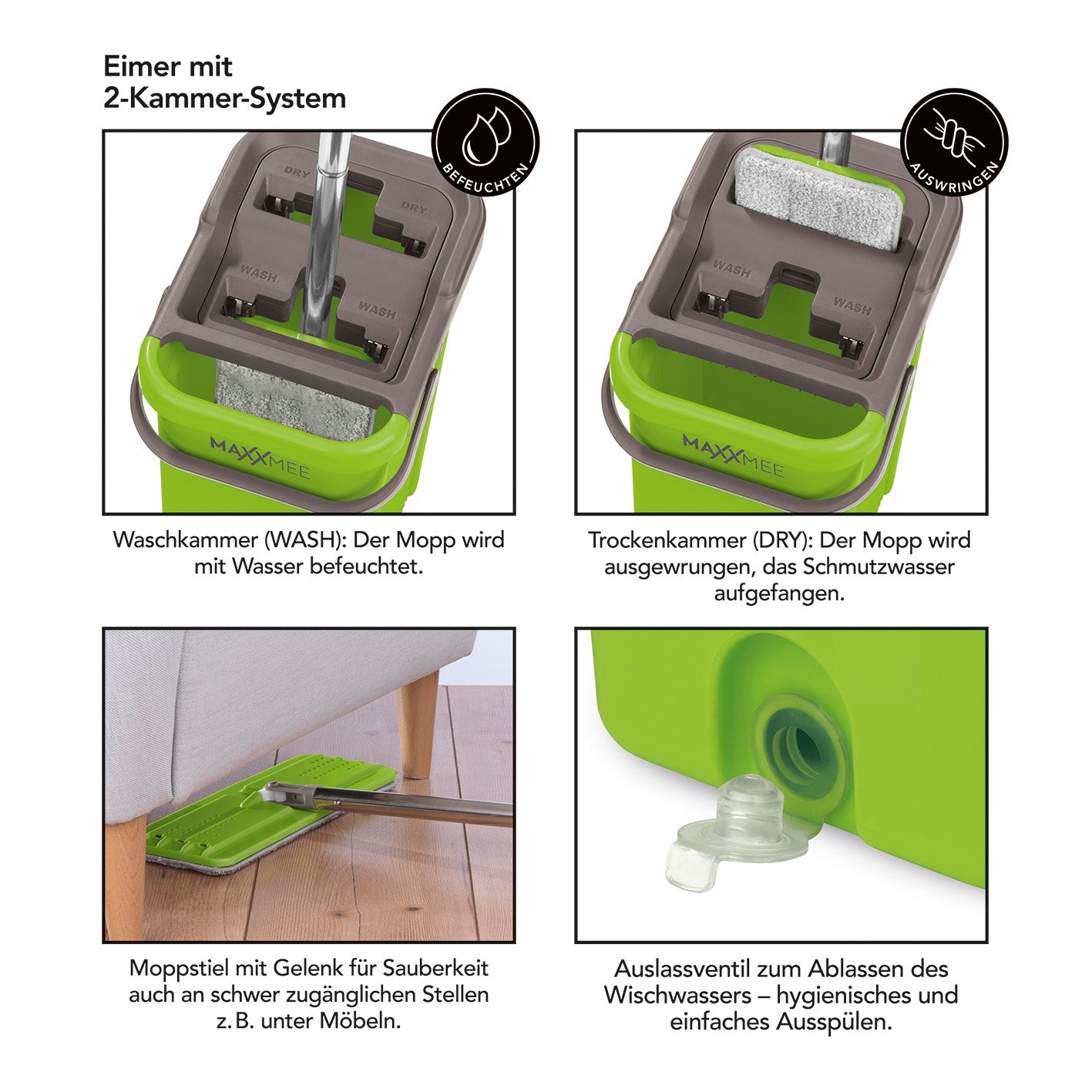 Eimer mit
2-Kammer-System

BEFEUCHTEN

DRY
DRY
WASH
WASH

MAXXMEE

Waschkammer (WASH): Der Mopp wird mit Wasser befeuchtet.

AUSWRINGEN

WASH
WASH

MAXXMEE

Trockenkammer (DRY): Der Mopp wird ausgewrungen, das Schmutzwasser aufgefangen.

Moppstiel mit Gelenk für Sauberkeit auch an schwer zugänglichen Stellen z. B. unter Möbeln.

Auslassventil zum Ablassen des Wischwassers – hygienisches und einfaches Ausspülen.