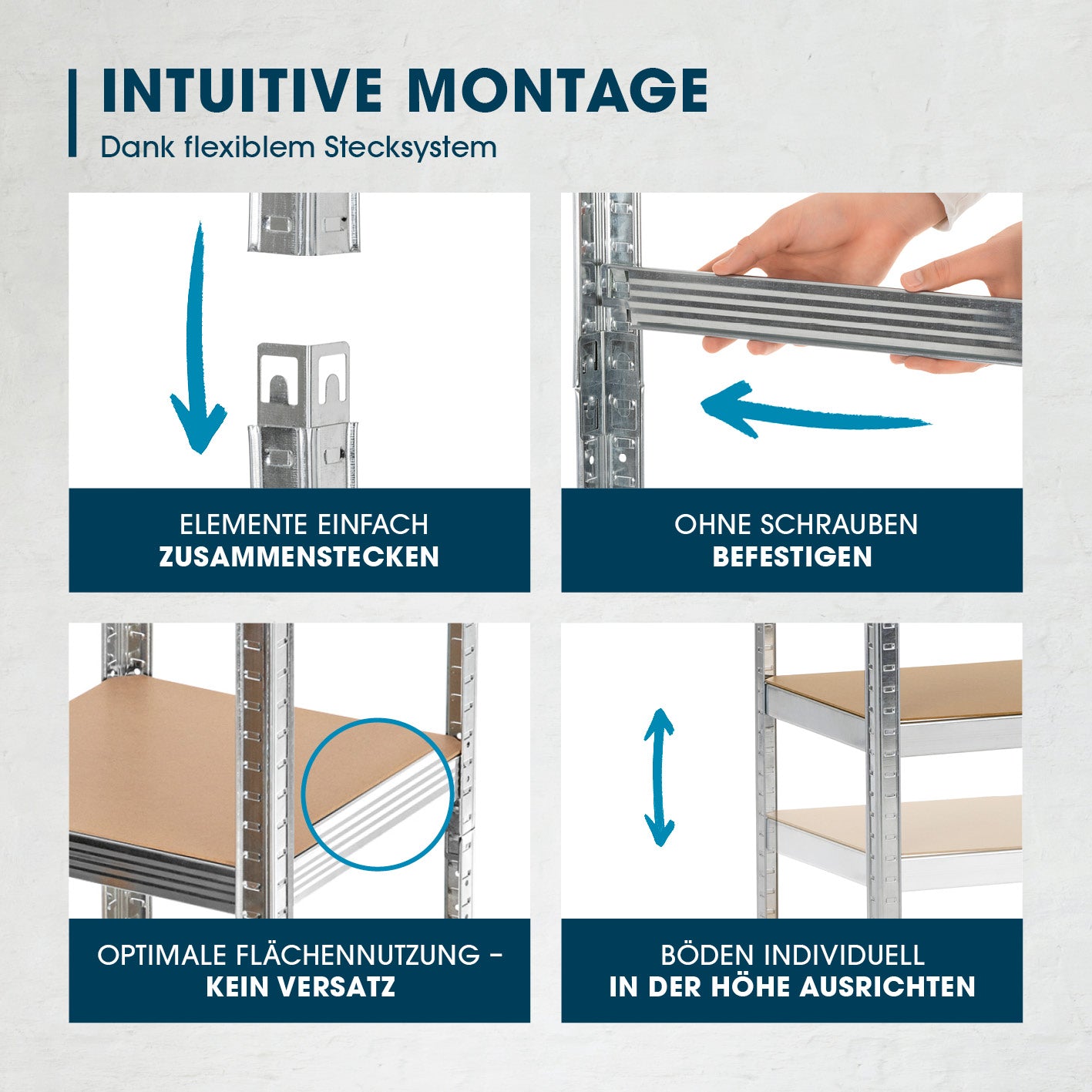 INTUITIVE MONTAGE
Dank flexiblem Stecksystem

ELEMENTE EINFACH
ZUSAMMENSTECKEN

OHNE SCHRAUBEN
BEFESTIGEN

OPTIMALE FLÄCHENNUTZUNG –
KEIN VERSATZ

BÖDEN INDIVIDUELL
IN DER HÖHE AUSRICHTEN