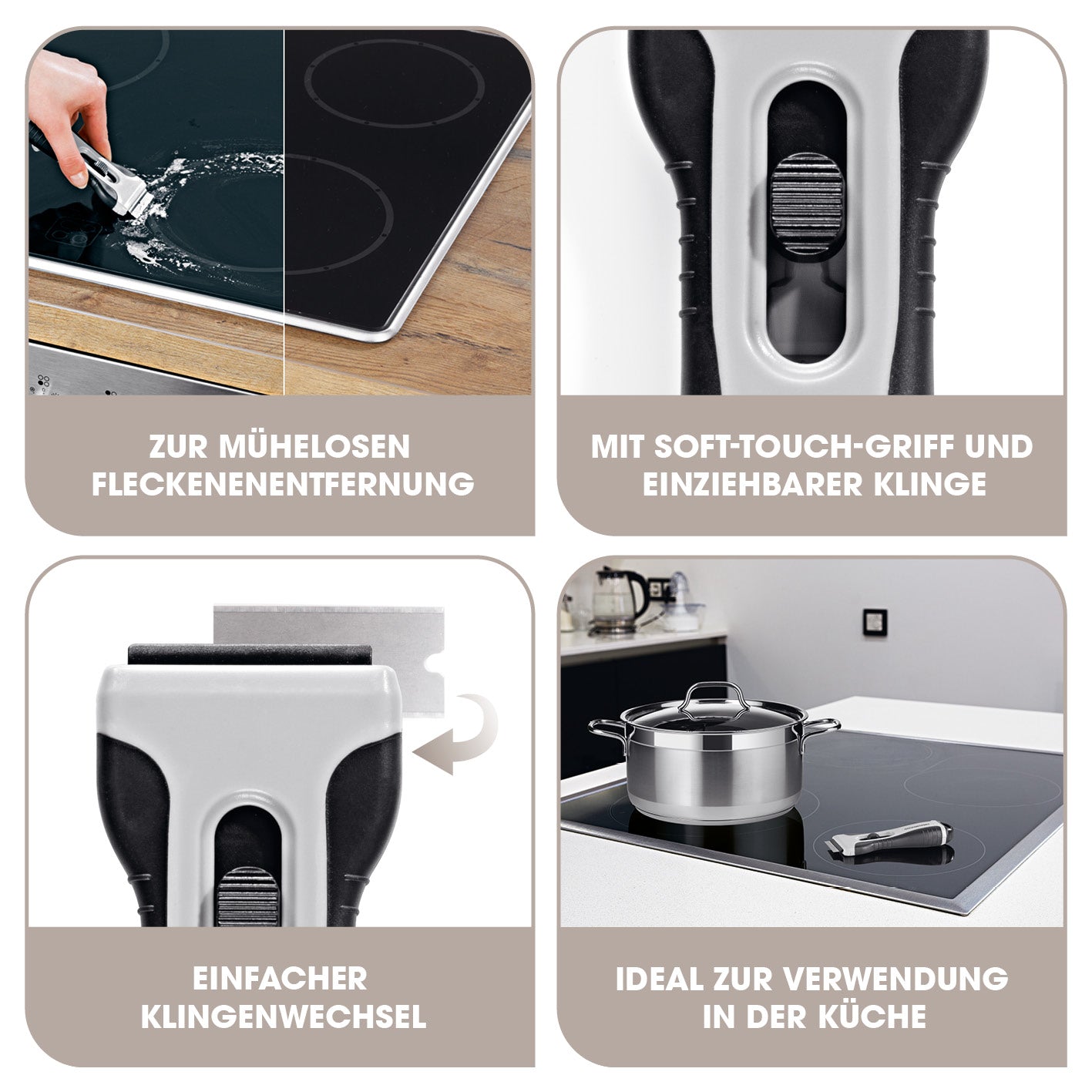 ZUR MÜHELOSEN FLECKENENENTFERNUNG

MIT SOFT-TOUCH-GRIFF UND EINZIEHBARER KLINGE

EINFACHER KLINGENWECHSEL

IDEAL ZUR VERWENDUNG IN DER KÜCHE