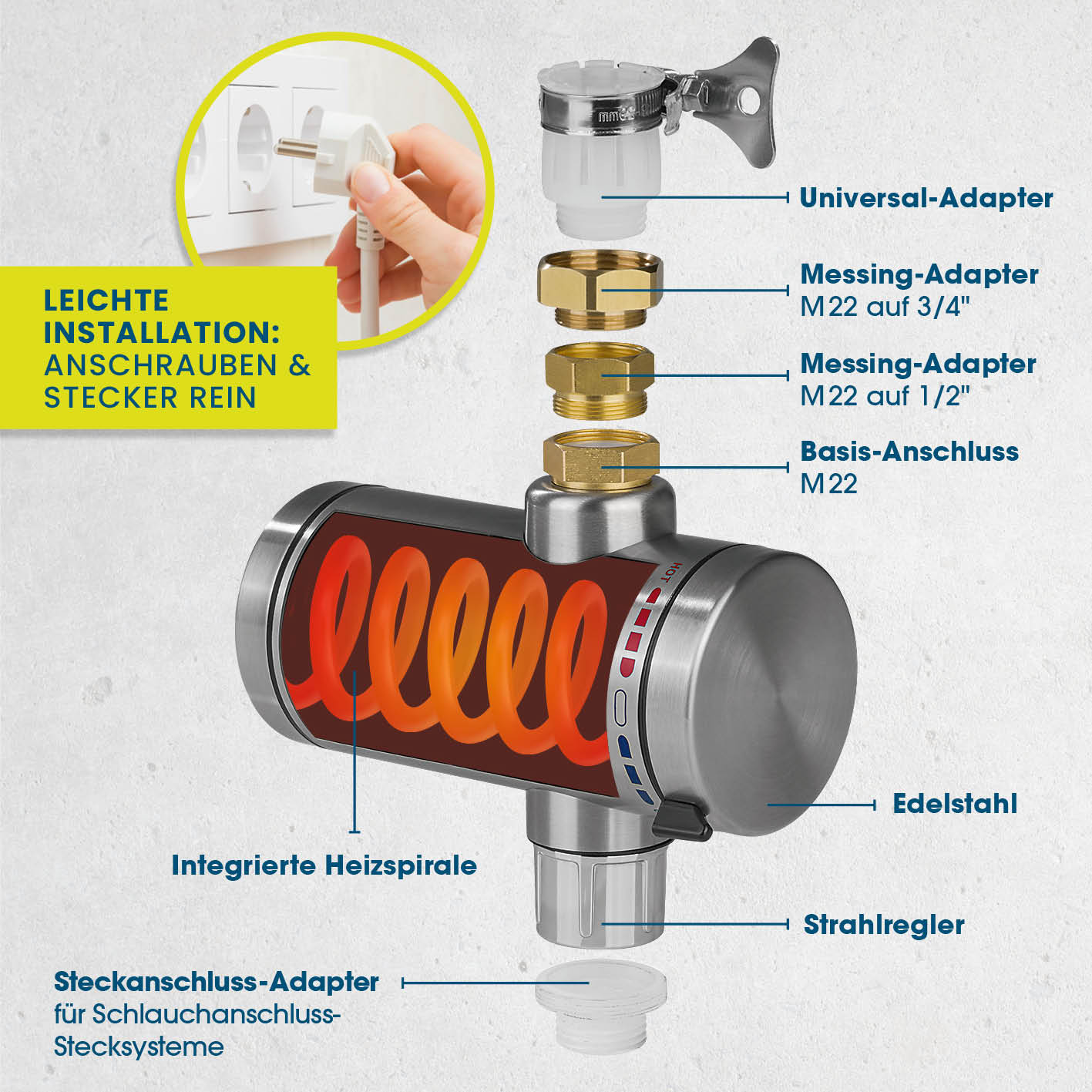 LEICHTE INSTALLATION: ANSCHRAUBEN & STECKER REIN

Universal-Adapter

Messing-Adapter
M22 auf 3/4"

Messing-Adapter
M22 auf 1/2"

Basis-Anschluss
M22

HOT

Edelstahl

Integrierte Heizspirale

Strahlregler

Steckanschluss-Adapter
für Schlauchanschluss-Stecksysteme