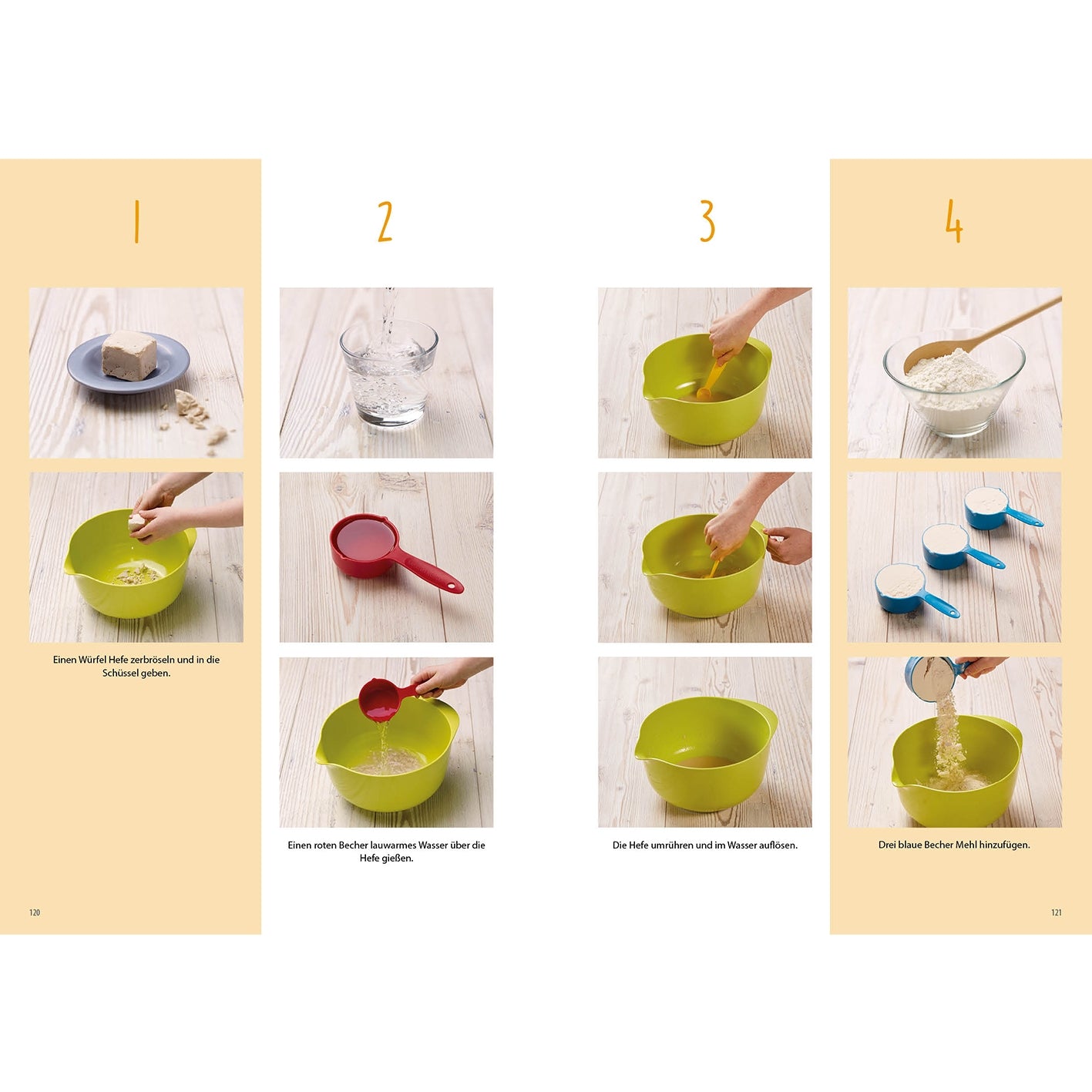 1

Einen Würfel Hefe zerbröseln und in die Schüssel geben.

120

2

Einen roten Becher lauwarmes Wasser über die Hefe gießen.

3

Die Hefe umrühren und im Wasser auflösen.

4

Drei blaue Becher Mehl hinzufügen.

121