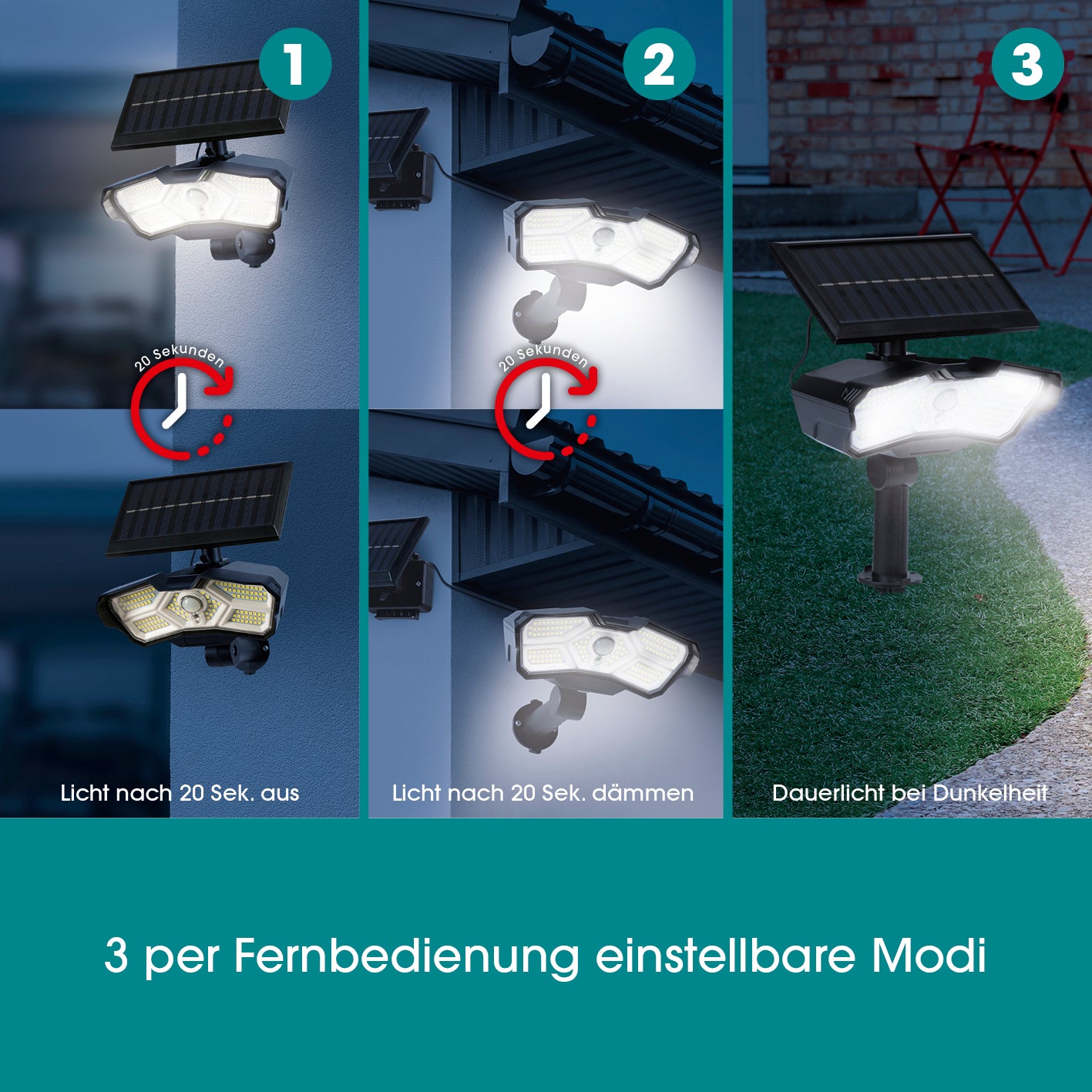 1

20 Sekunden

Licht nach 20 Sek. aus

2

20 Sekunden

Licht nach 20 Sek. dämmen

3

Dauerlicht bei Dunkelheit

3 per Fernbedienung einstellbare Modi