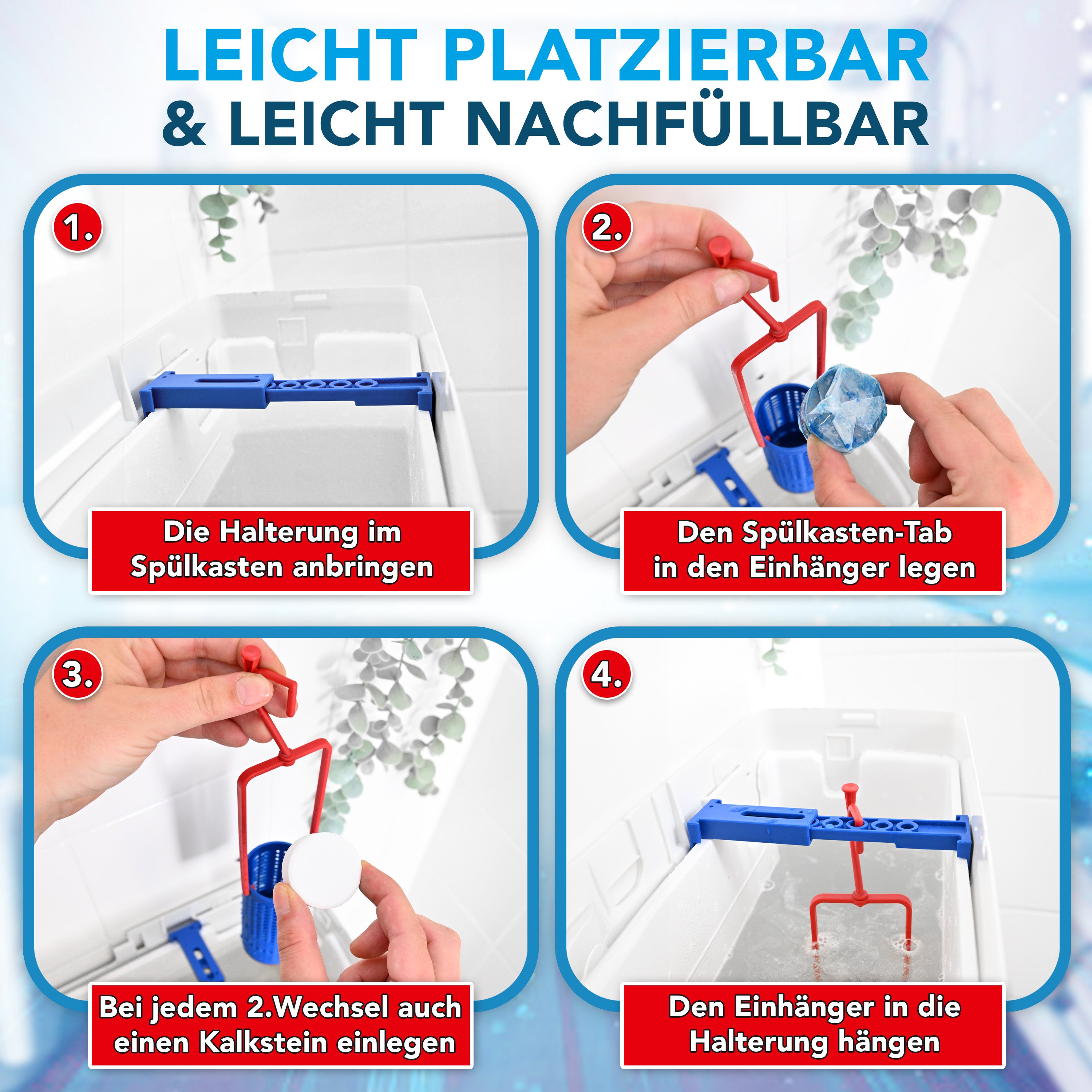 LEICHT PLATZIERBAR
& LEICHT NACHFÜLLBAR

1.

Die Halterung im Spülkasten anbringen

2.

Den Spülkasten-Tab in den Einhänger legen

3.

Bei jedem 2.Wechsel auch einen Kalkstein einlegen

4.

Den Einhänger in die Halterung hängen