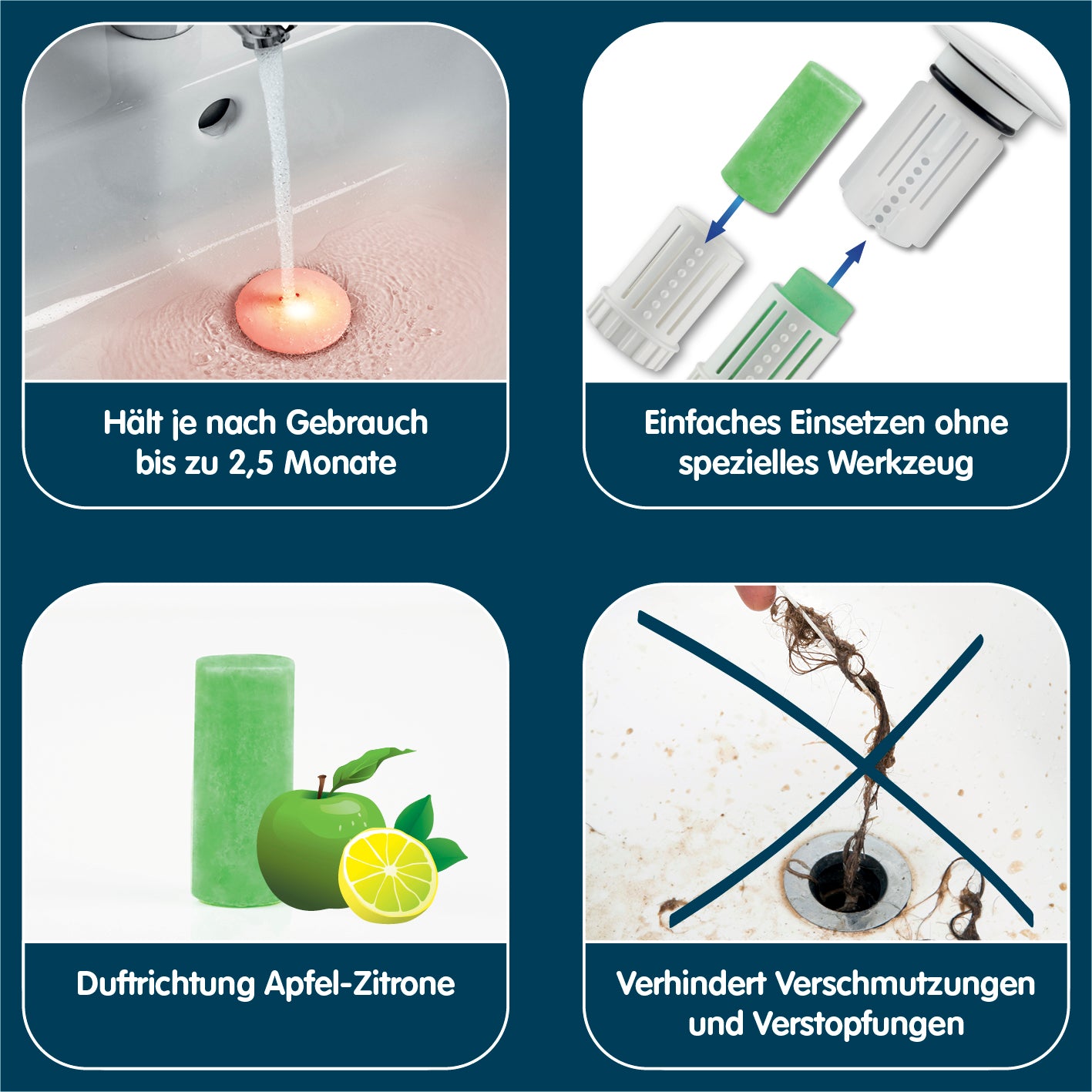 Hält je nach Gebrauch bis zu 2,5 Monate

Einfaches Einsetzen ohne spezielles Werkzeug

Duftrichtung Apfel-Zitrone

Verhindert Verschmutzungen und Verstopfungen