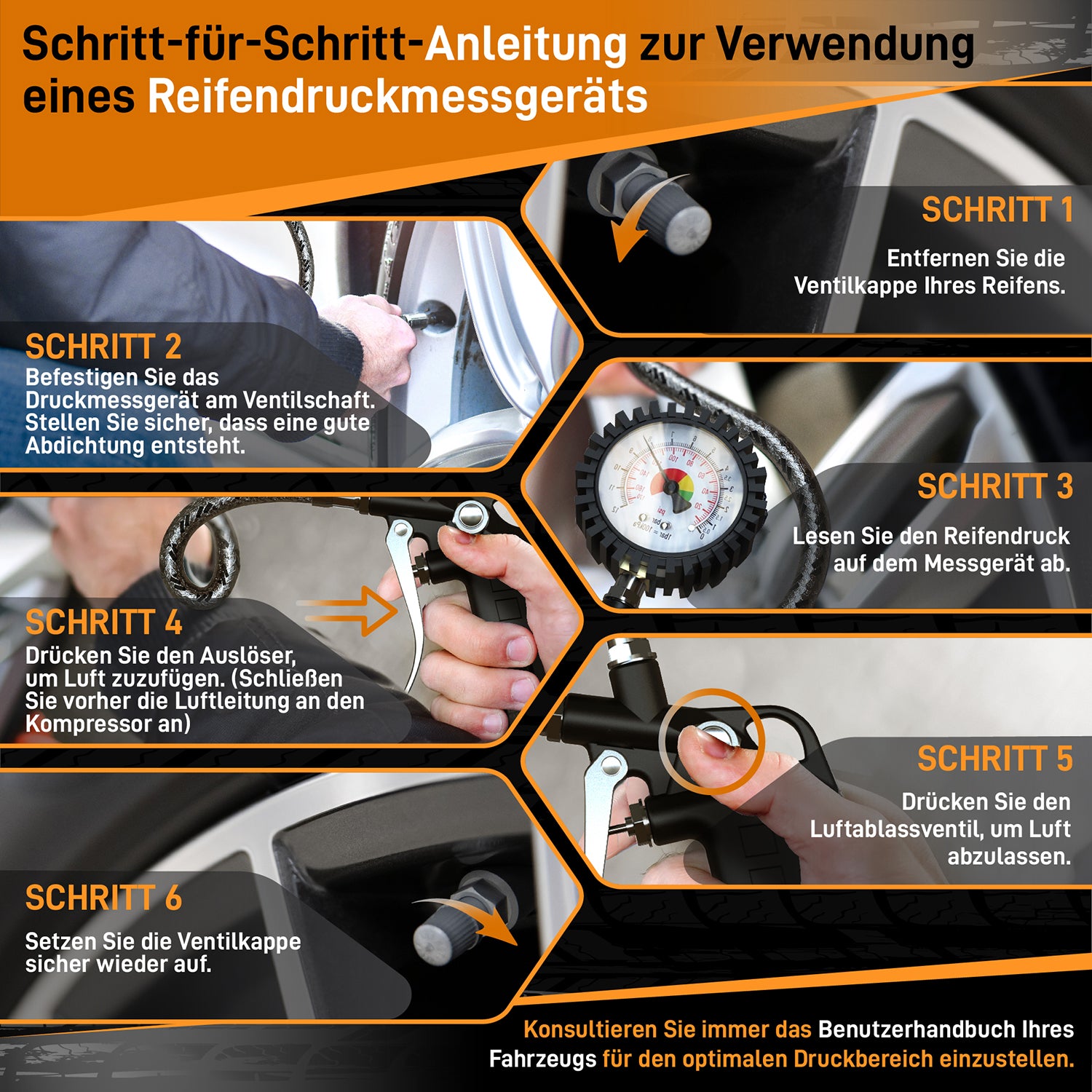 Schritt-für-Schritt-Anleitung zur Verwendung eines Reifendruckmessgeräts

SCHRITT 1
Entfernen Sie die Ventilkappe Ihres Reifens.

SCHRITT 2
Befestigen Sie das Druckmessgerät am Ventilschaft. Stellen Sie sicher, dass eine gute Abdichtung entsteht.

SCHRITT 3
Lesen Sie den Reifendruck auf dem Messgerät ab.

SCHRITT 4
Drücken Sie den Auslöser, um Luft zuzufügen. (Schließen Sie vorher die Luftleitung an den Kompressor an)

SCHRITT 5
Drücken Sie den Luftablassventil, um Luft abzulassen.

SCHRITT 6
Setzen Sie die Ventilkappe sicher wieder auf.

Konsultieren Sie immer das Benutzerhandbuch Ihres Fahrzeugs für den optimalen Druckbereich einzustellen.