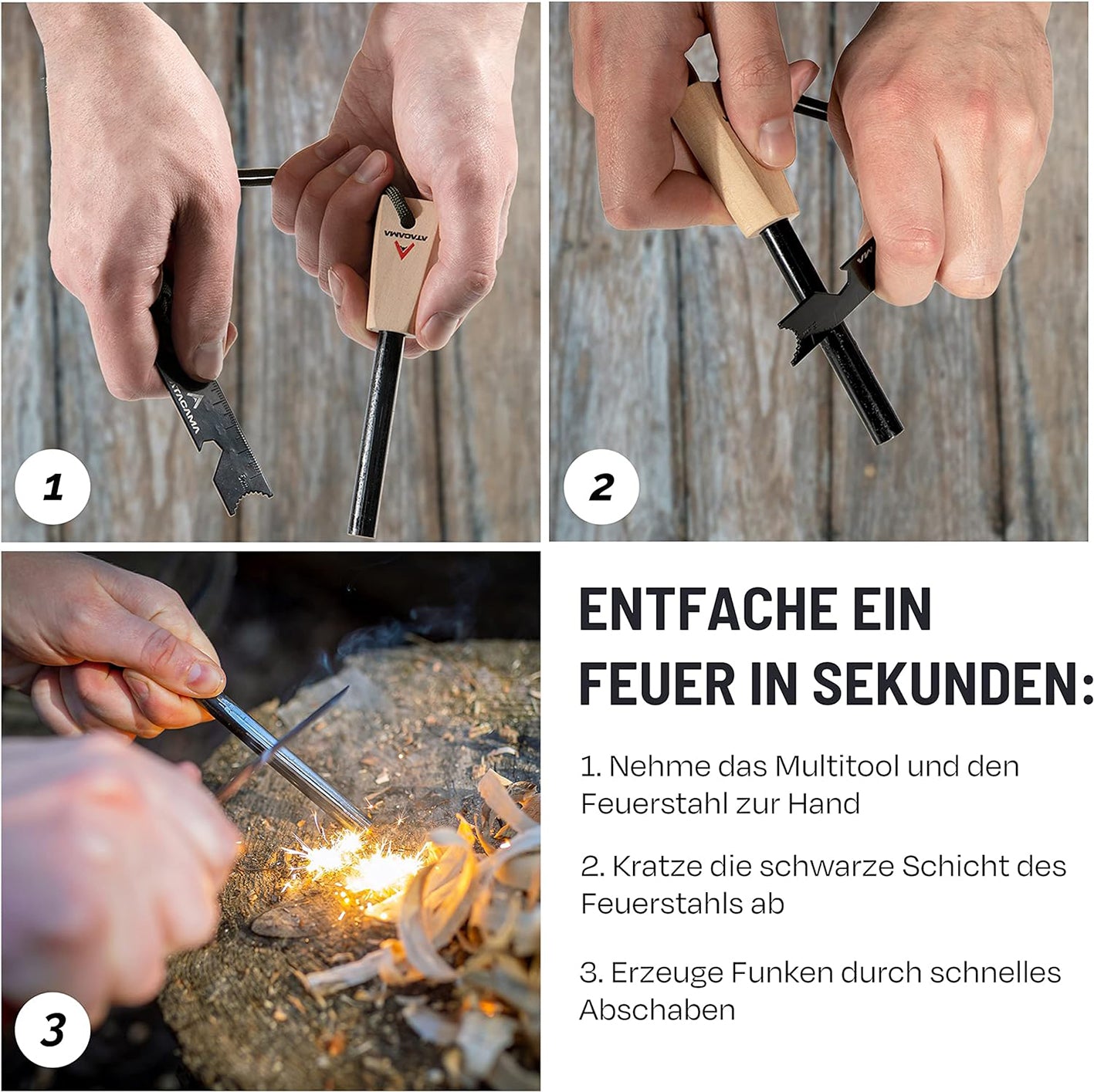 ATACAMA

ATACAMA

1

2

3

ENTFACHE EIN FEUER IN SEKUNDEN:

1. Nehme das Multitool und den Feuerstahl zur Hand

2. Kratze die schwarze Schicht des Feuerstahls ab

3. Erzeuge Funken durch schnelles Abschaben