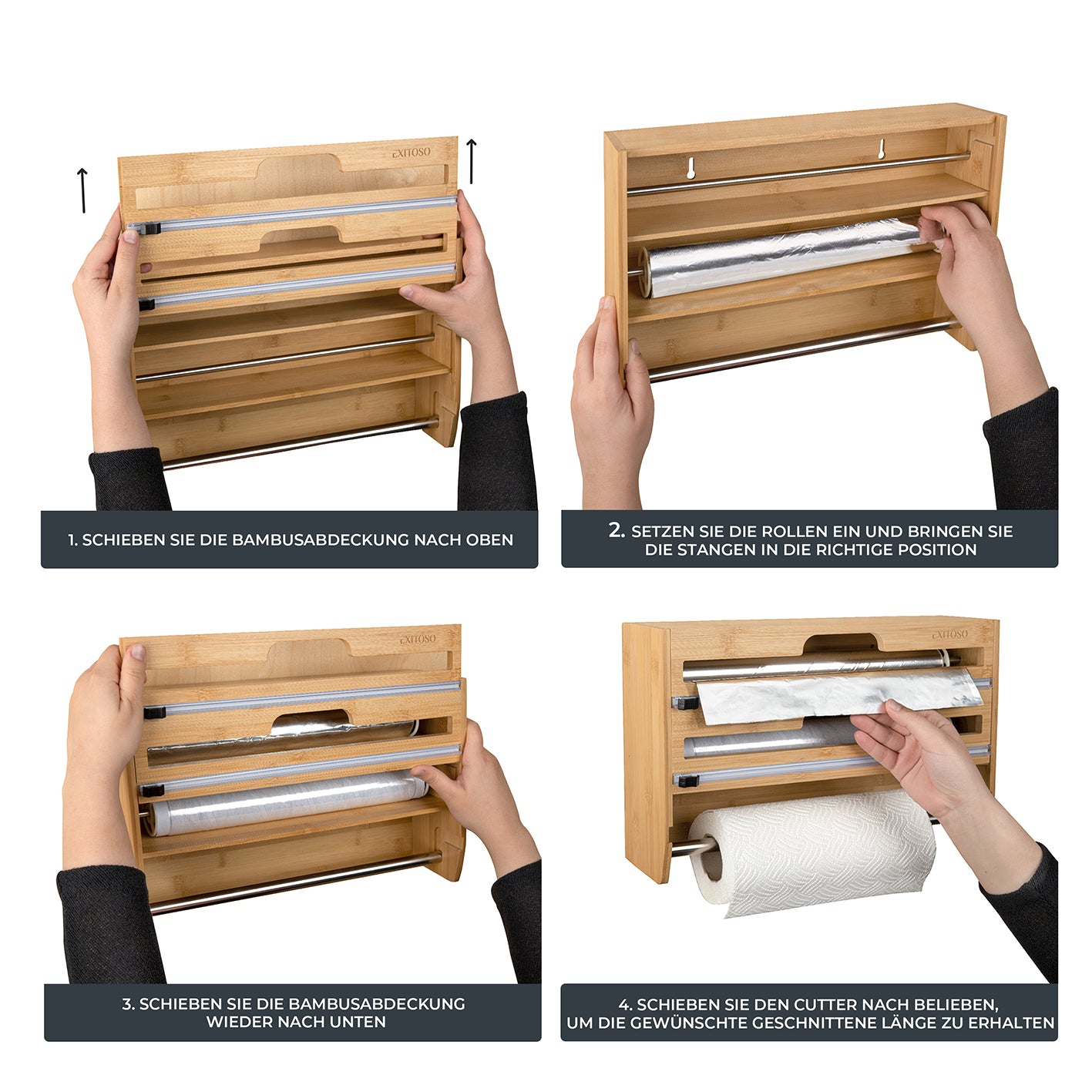 EXITOSO

1. SCHIEBEN SIE DIE BAMBUSABDECKUNG NACH OBEN

2. SETZEN SIE DIE ROLLEN EIN UND BRINGEN SIE DIE STANGEN IN DIE RICHTIGE POSITION

EXITOSO

3. SCHIEBEN SIE DIE BAMBUSABDECKUNG WIEDER NACH UNTEN

EXITOSO

4. SCHIEBEN SIE DEN CUTTER NACH BELIEBEN, UM DIE GEWÜNSCHTE GESCHNITTENE LÄNGE ZU ERHALTEN