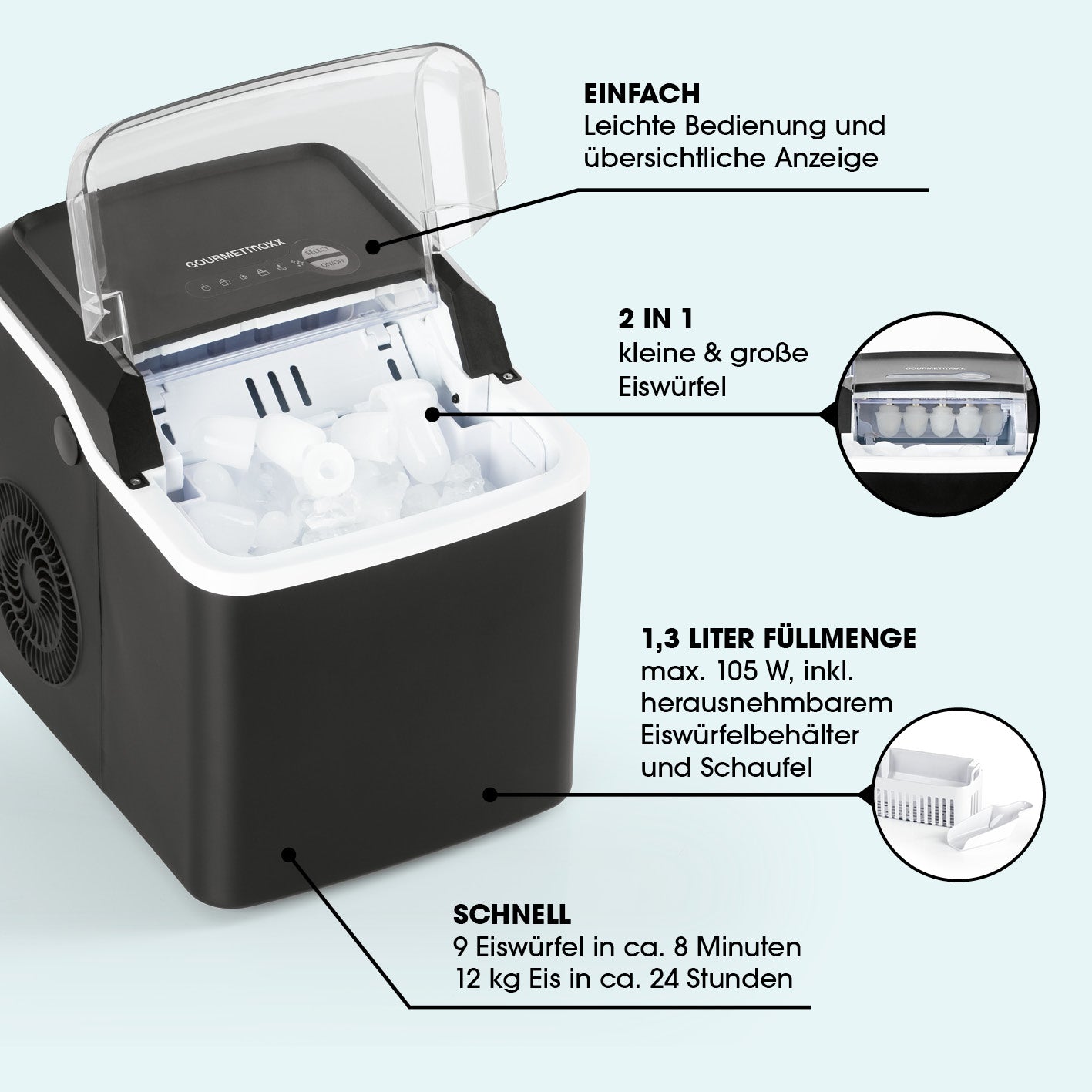 EINFACH
Leichte Bedienung und übersichtliche Anzeige

GOURMETmaxx
SELECT
ON/OFF

2 IN 1
kleine & große Eiswürfel

GOURMETmaxx

1,3 LITER FÜLLMENGE
max. 105 W, inkl. herausnehmbarem Eiswürfelbehälter und Schaufel

SCHNELL
9 Eiswürfel in ca. 8 Minuten
12 kg Eis in ca. 24 Stunden