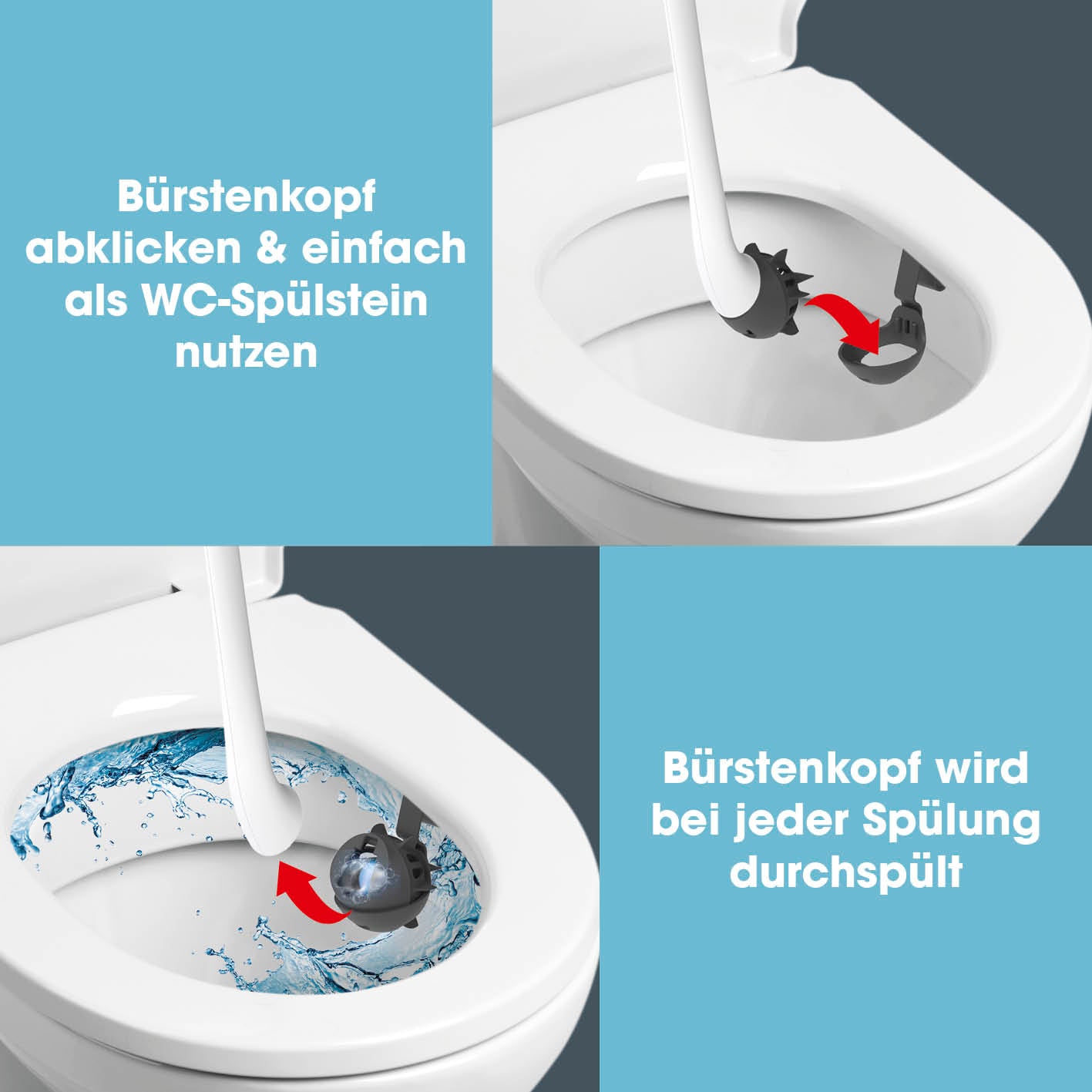 Bürstenkopf abklicken & einfach als WC-Spülstein nutzen

Bürstenkopf wird bei jeder Spülung durchspült