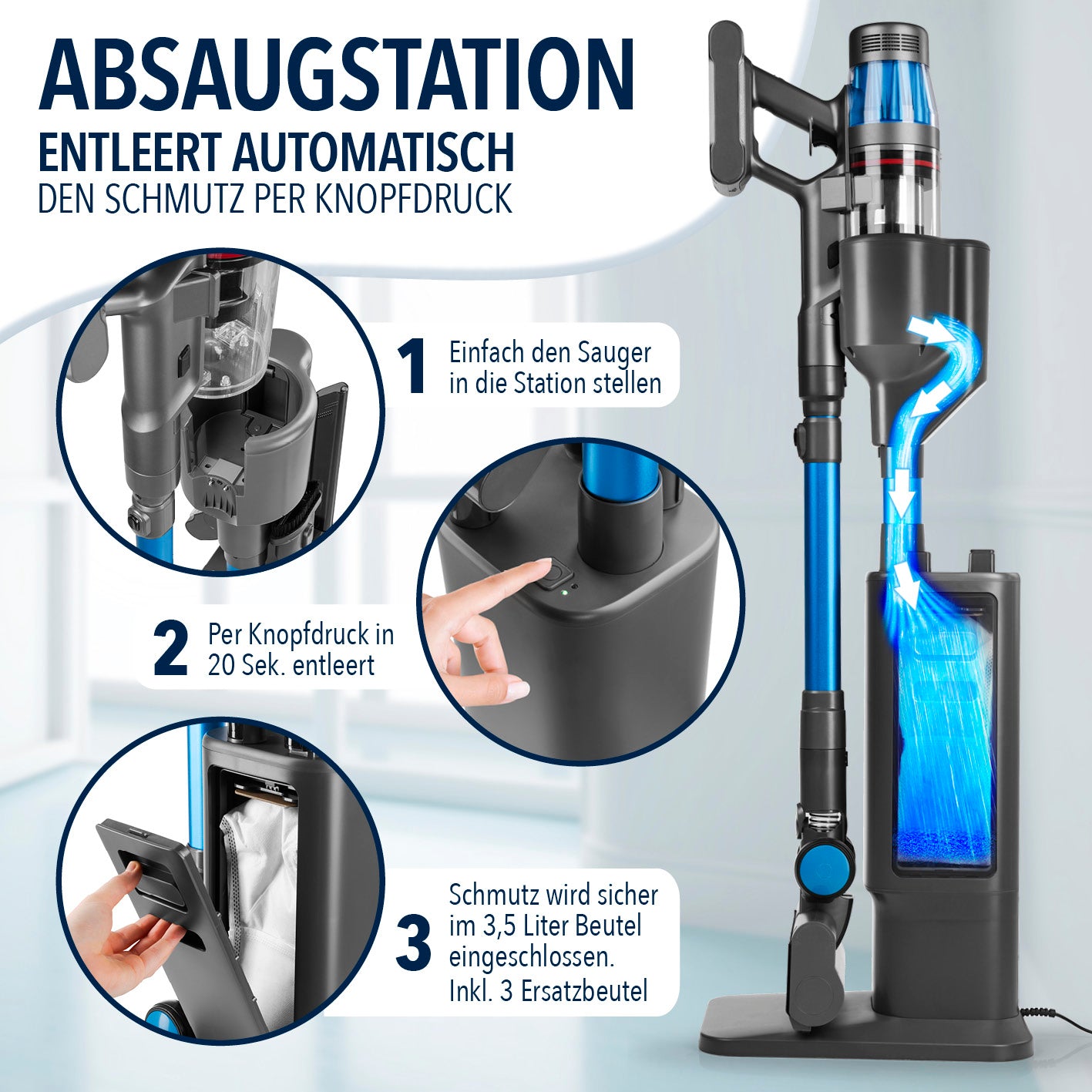 ABSAUGSTATION
ENTLEERT AUTOMATISCH
DEN SCHMUTZ PER KNOPFDRUCK

1 Einfach den Sauger in die Station stellen

2 Per Knopfdruck in 20 Sek. entleert

3 Schmutz wird sicher im 3,5 Liter Beutel eingeschlossen. Inkl. 3 Ersatzbeutel