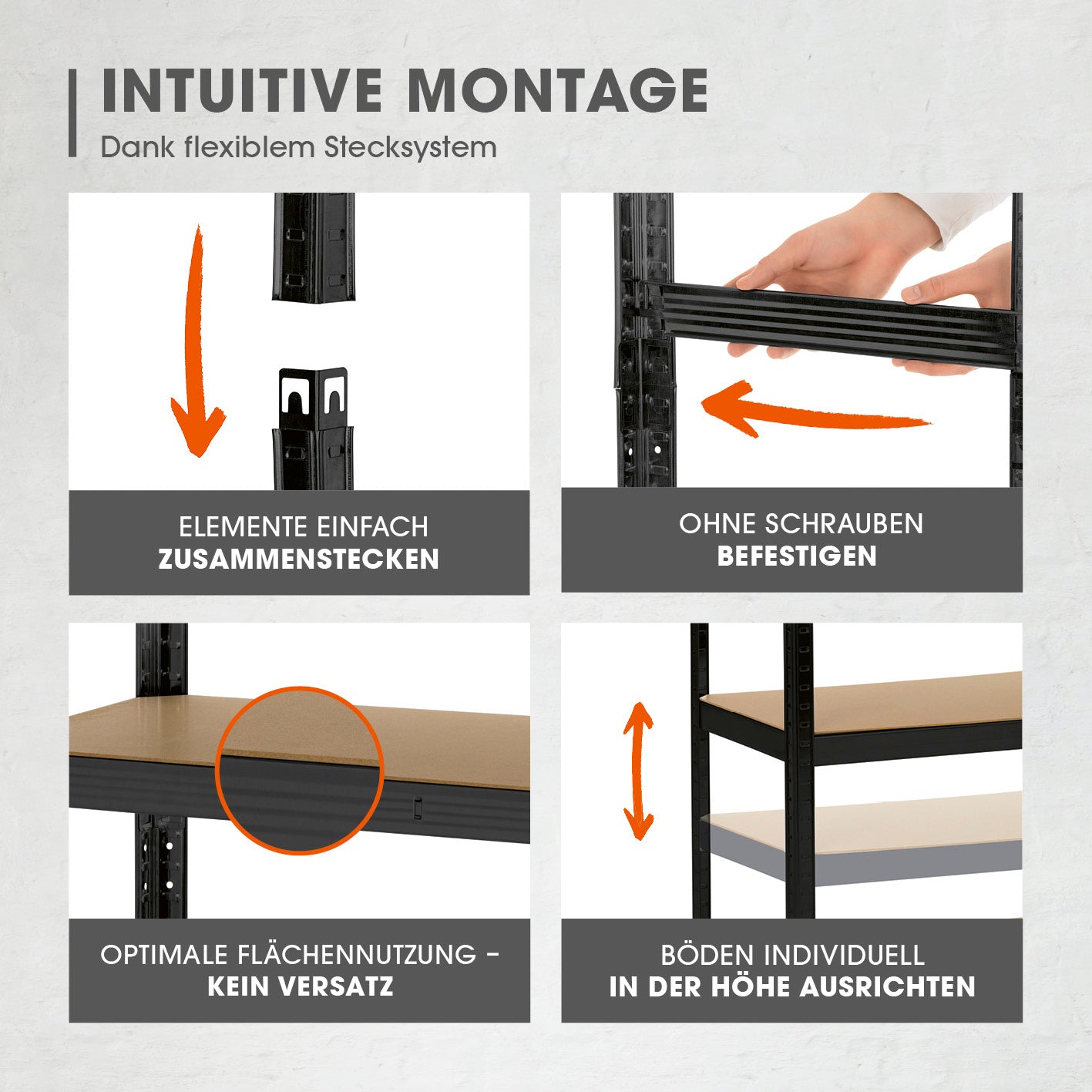 INTUITIVE MONTAGE
Dank flexiblem Stecksystem

ELEMENTE EINFACH
ZUSAMMENSTECKEN

OHNE SCHRAUBEN
BEFESTIGEN

OPTIMALE FLÄCHENNUTZUNG –
KEIN VERSATZ

BÖDEN INDIVIDUELL
IN DER HÖHE AUSRICHTEN