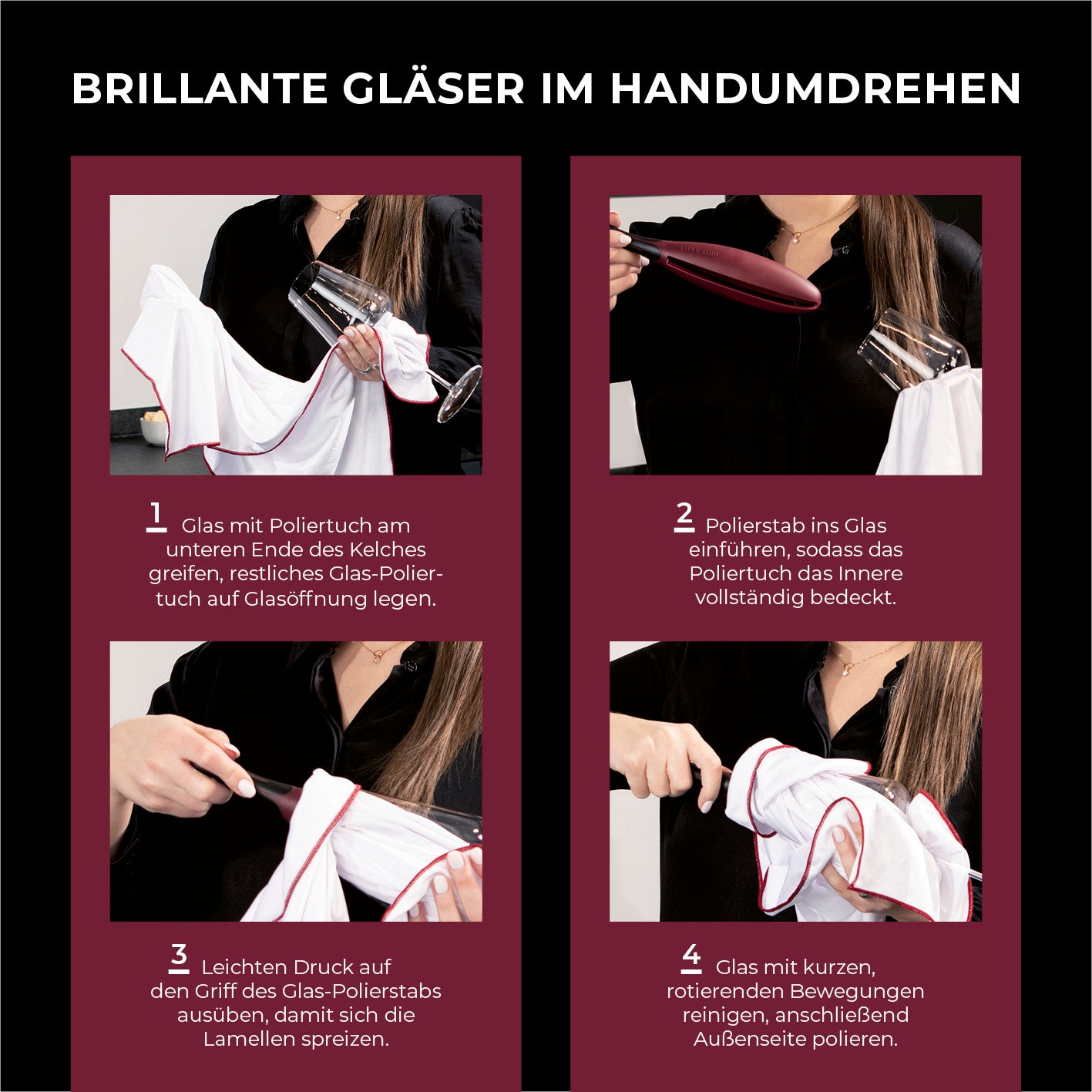 BRILLANTE GLÄSER IM HANDUMDREHEN

1 Glas mit Poliertuch am unteren Ende des Kelches greifen, restliches Glas-Poliertuch auf Glasöffnung legen.

2 Polierstab ins Glas einführen, sodass das Poliertuch das Innere vollständig bedeckt.

3 Leichten Druck auf den Griff des Glas-Polierstabs ausüben, damit sich die Lamellen spreizen.

4 Glas mit kurzen, rotierenden Bewegungen reinigen, anschließend Außenseite polieren.