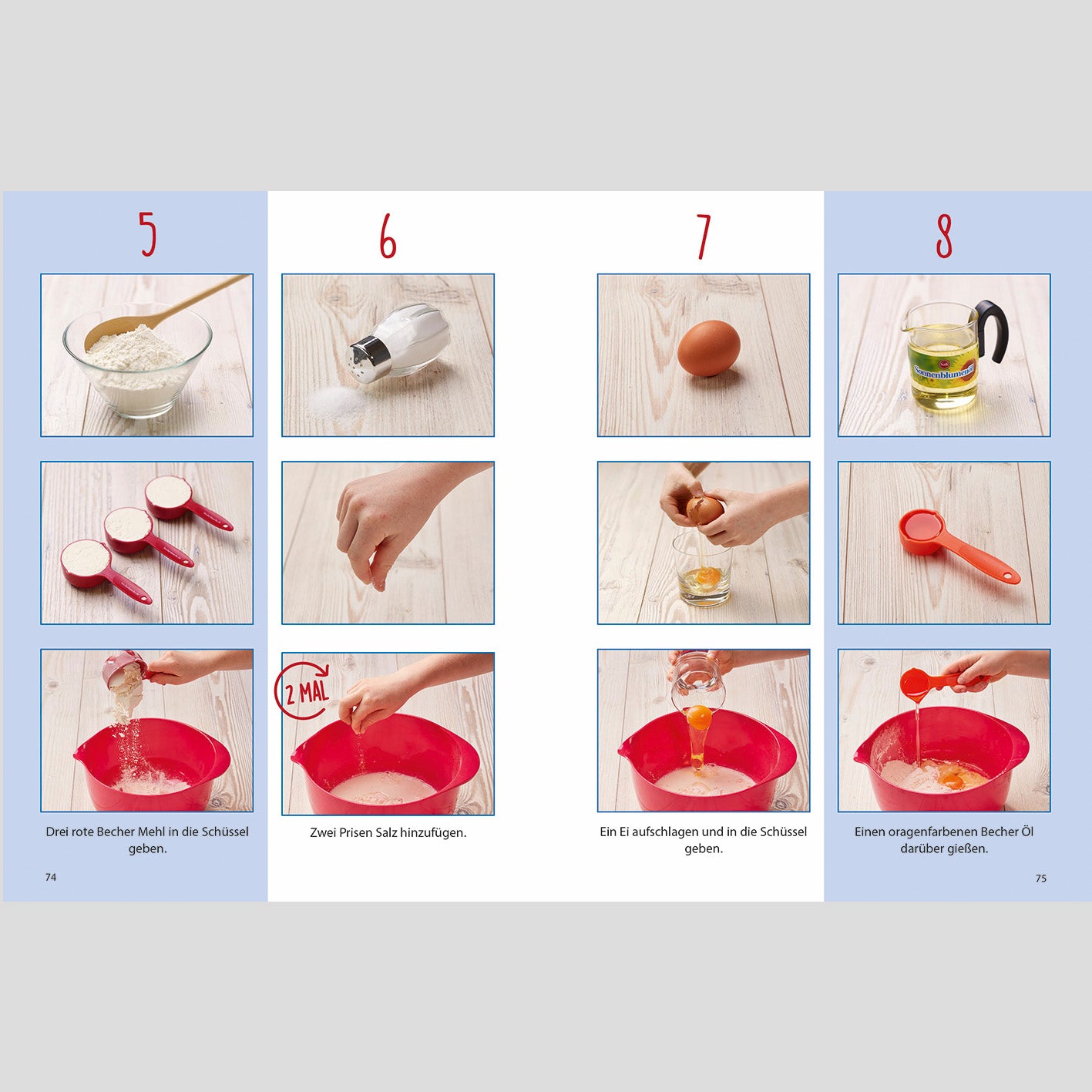 5

Drei rote Becher Mehl in die Schüssel geben.

74

6

2 MAL

Zwei Prisen Salz hinzufügen.

7

Ein Ei aufschlagen und in die Schüssel geben.

8

Sonnenblumenöl

Einen oragenfarbenen Becher Öl darüber gießen.

75